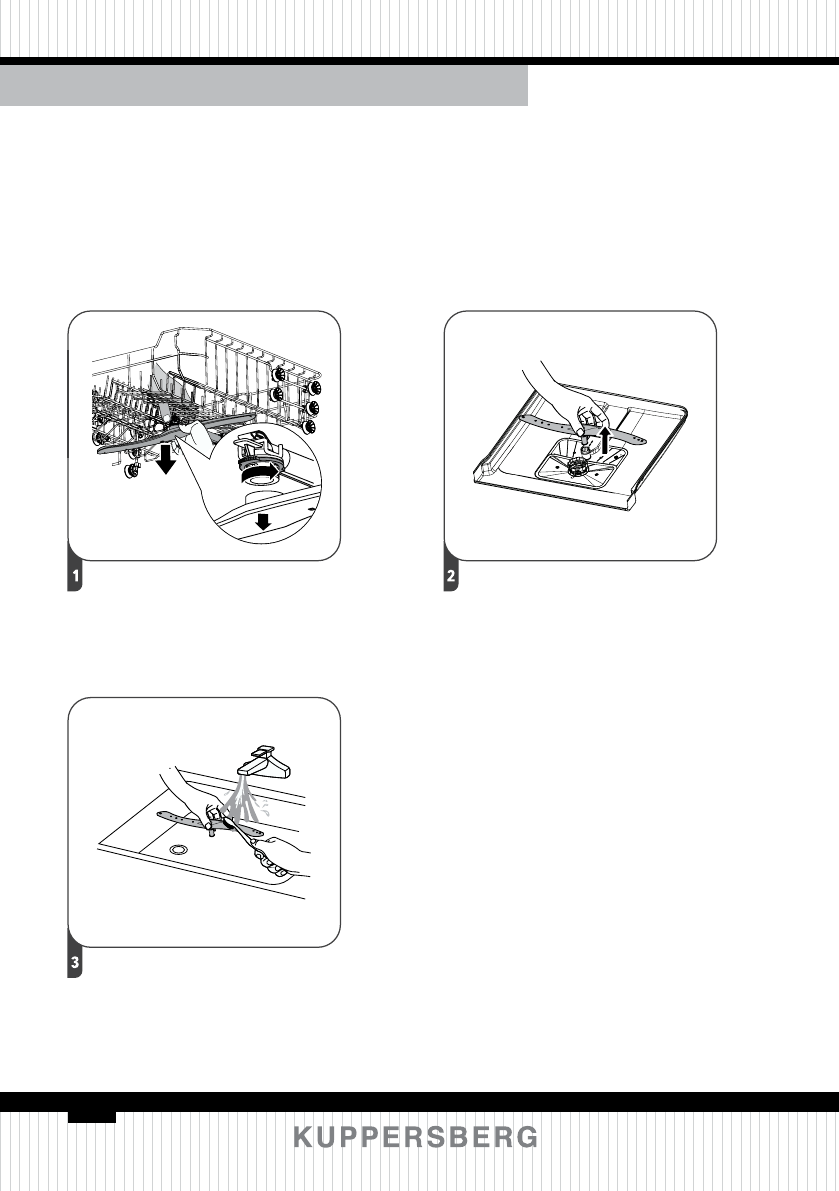 1

2

3

KUPPERSBERG