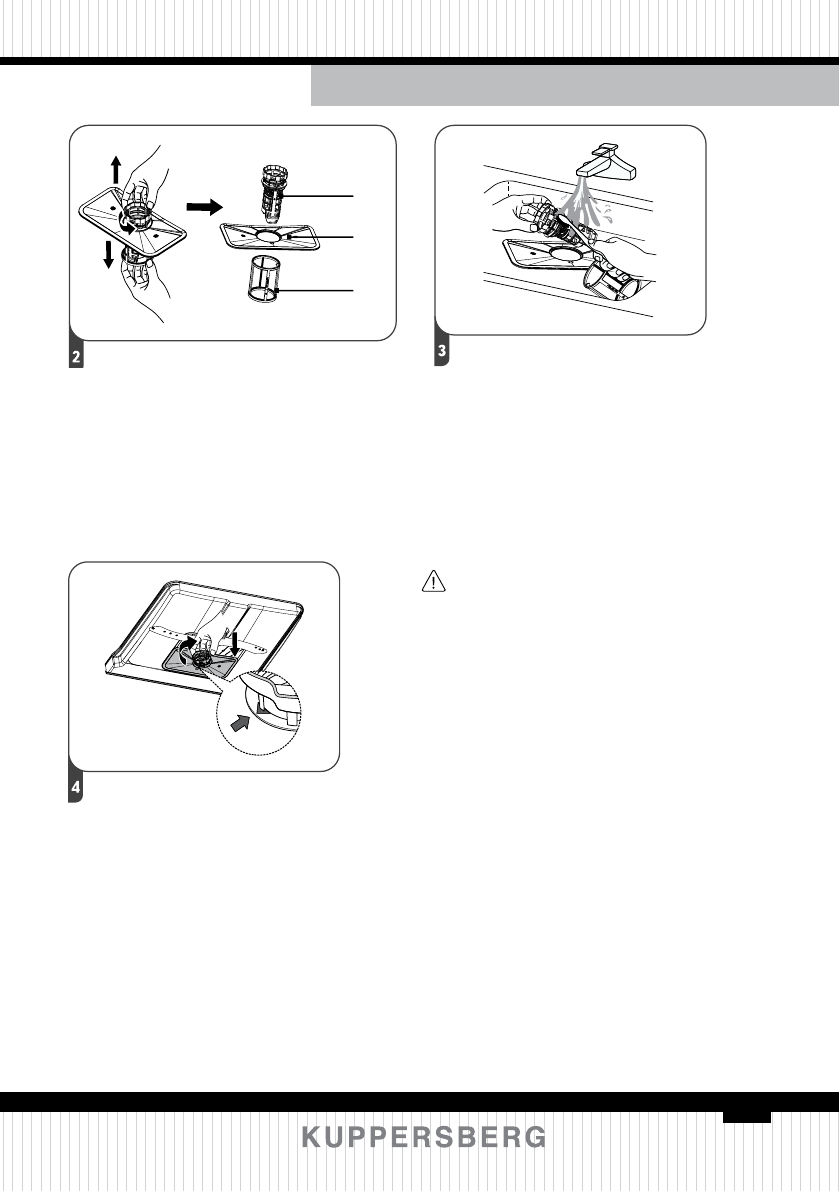 2

3

4

KUPPERSBERG