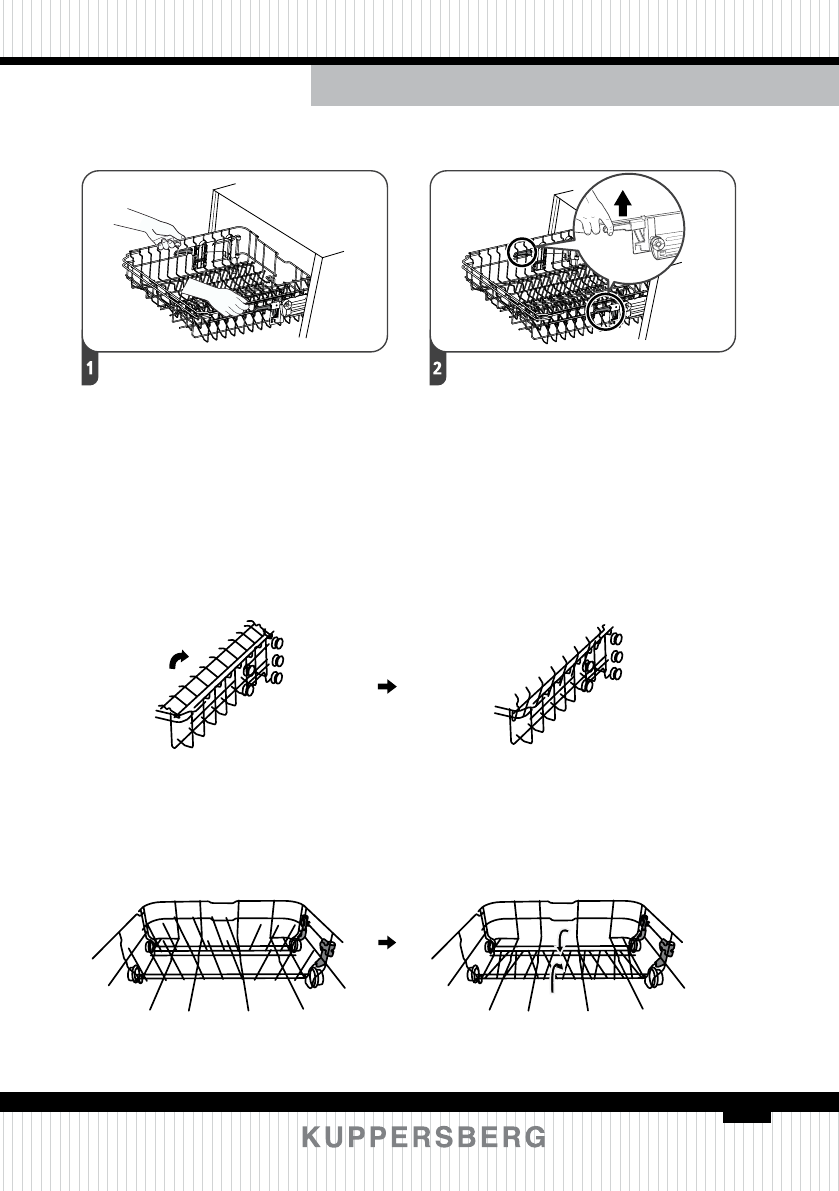 1

2

KUPPERSBERG