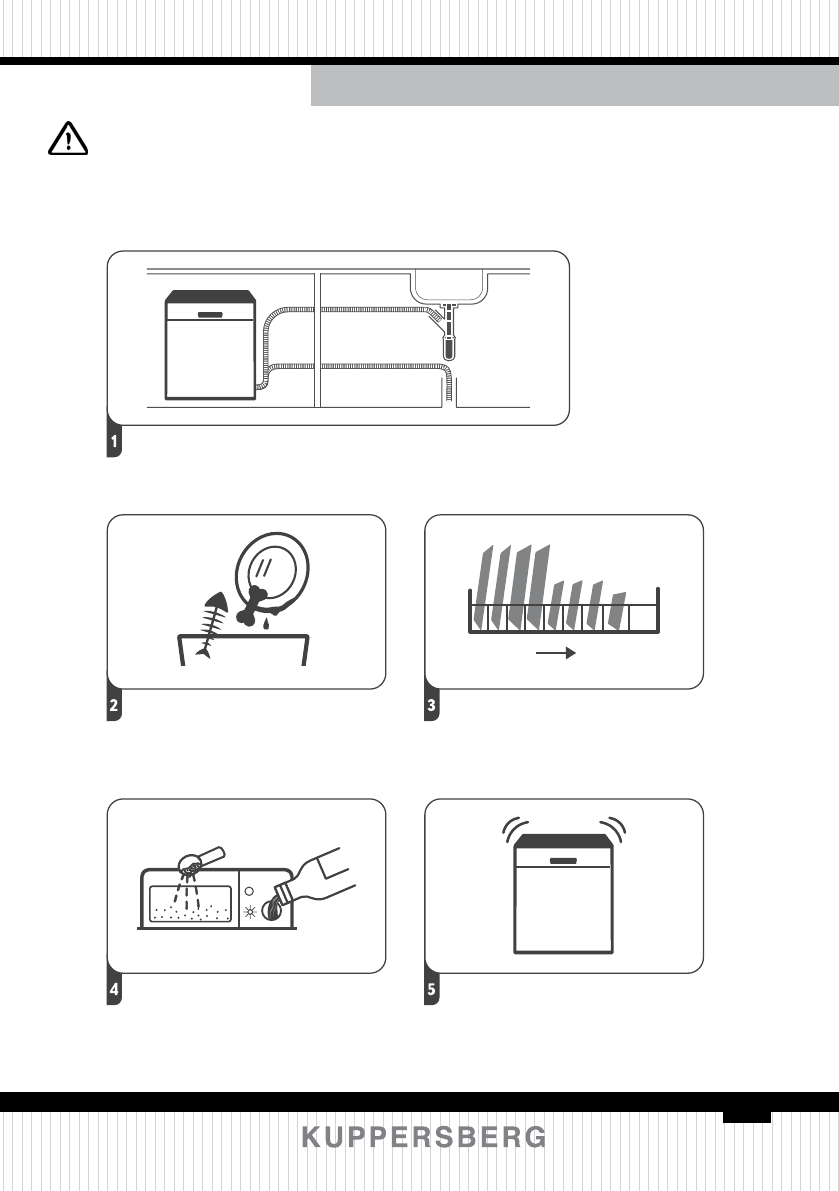 1

2

3

4

5

KUPPERSBERG