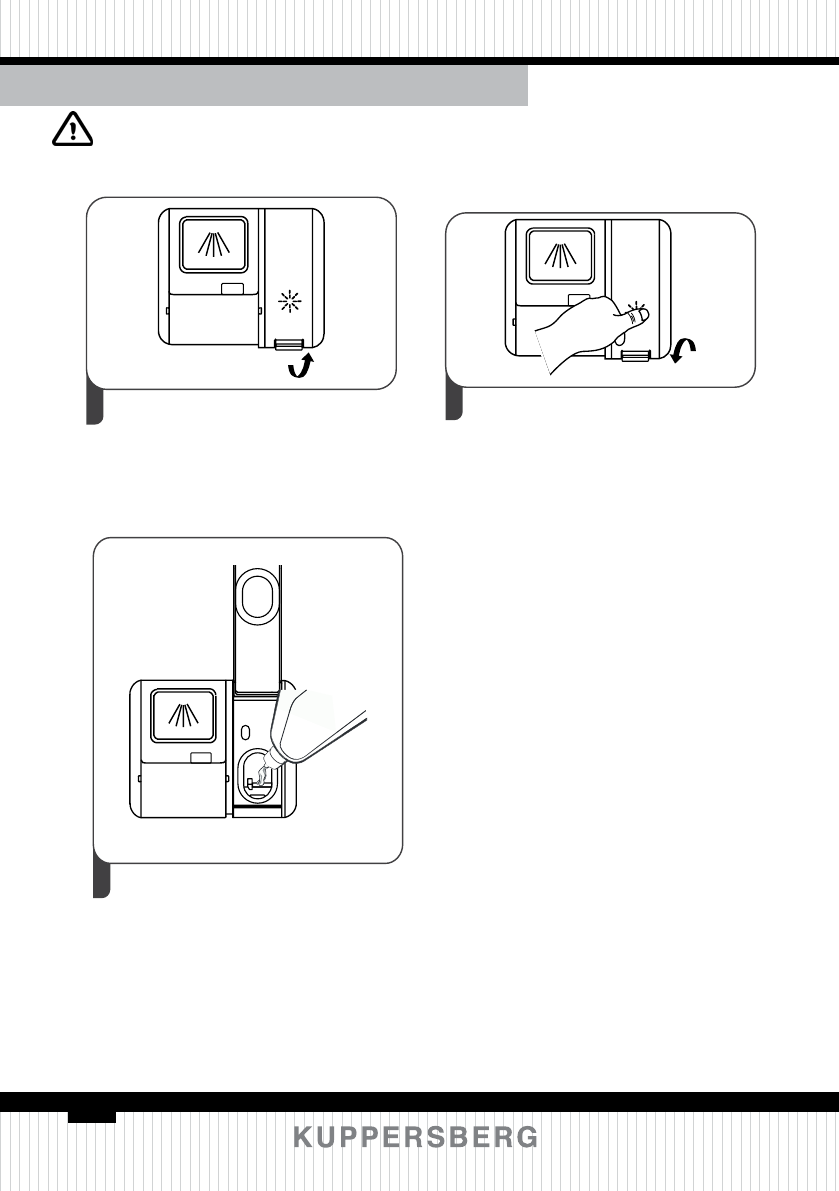 KUPPERSBERG