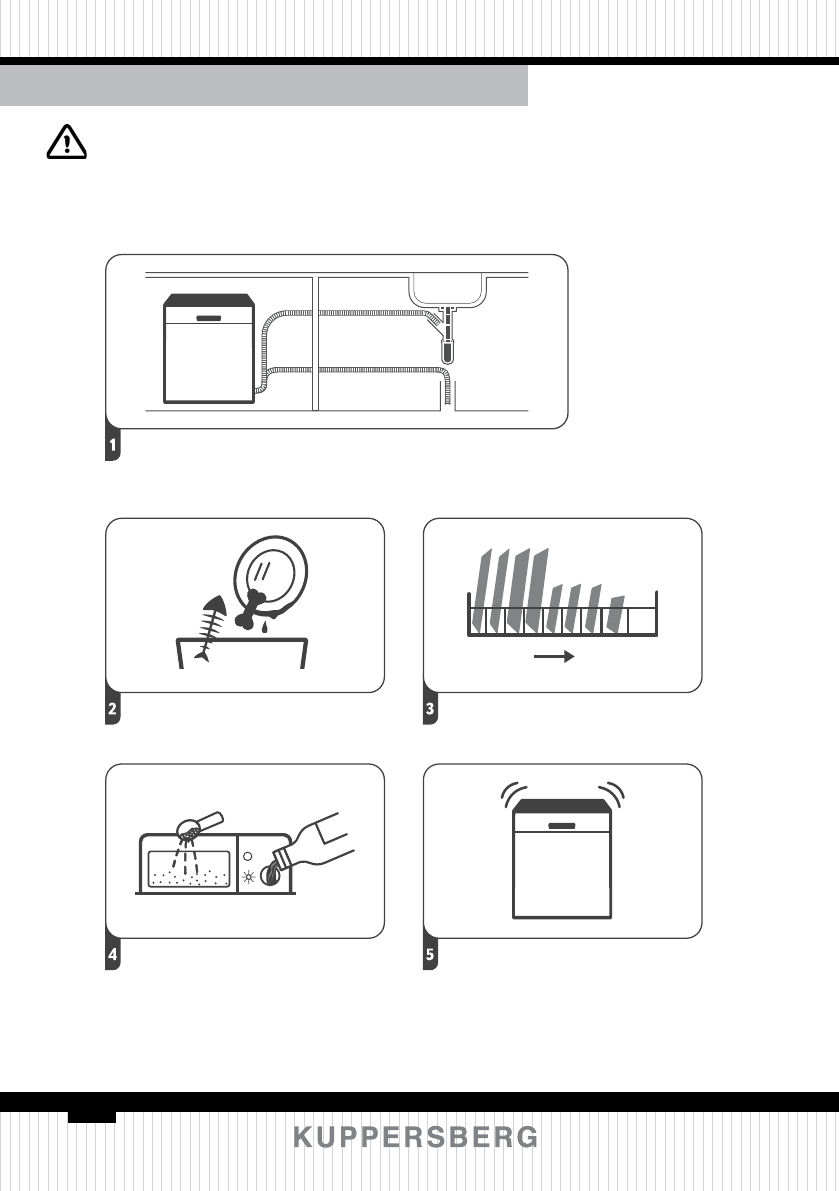 1

2

3

4

5

KUPPERSBERG