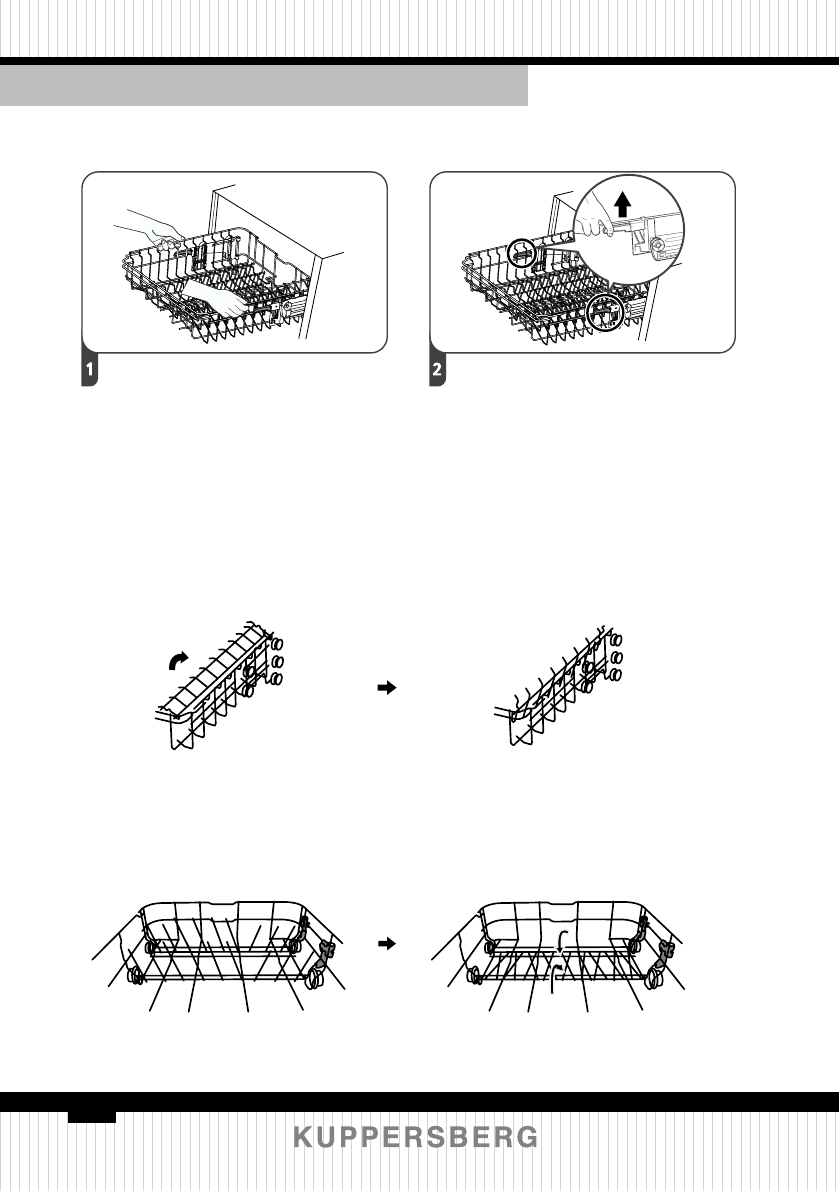 1

2

KUPPERSBERG