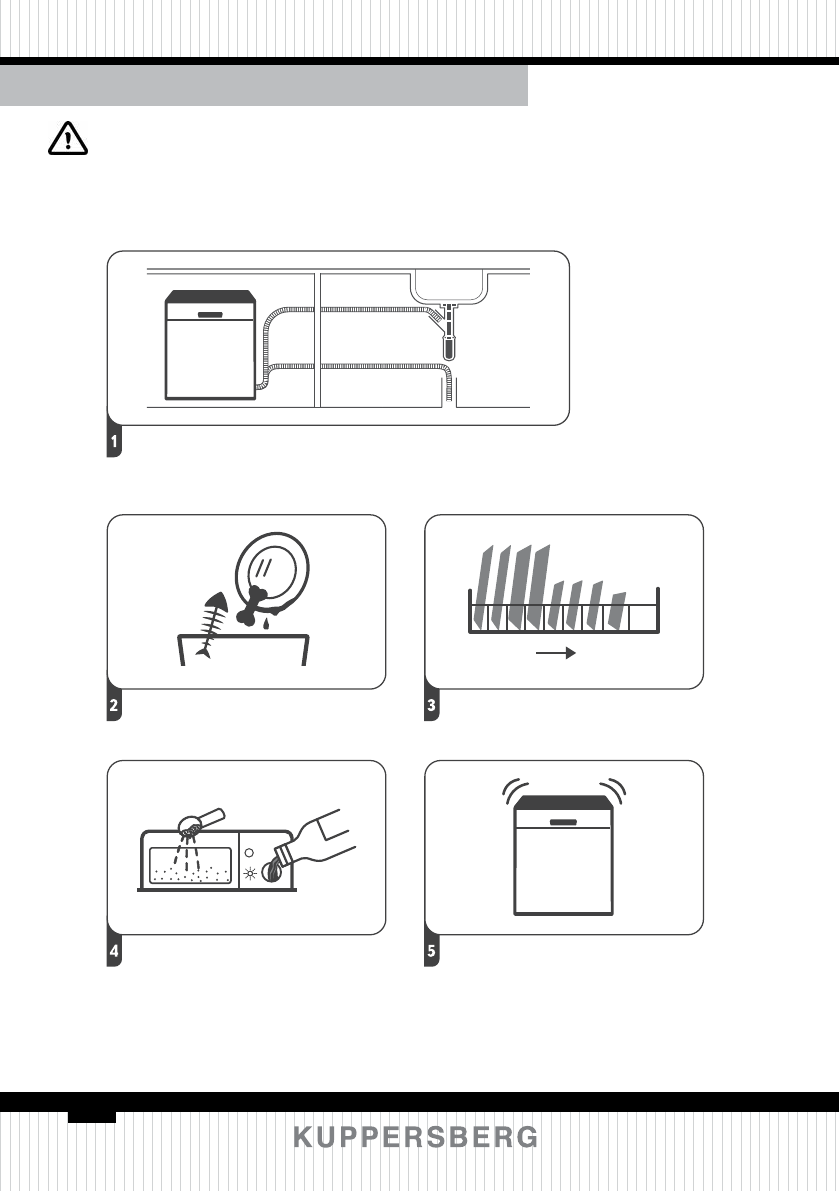 1

2

3

4

5

KUPPERSBERG