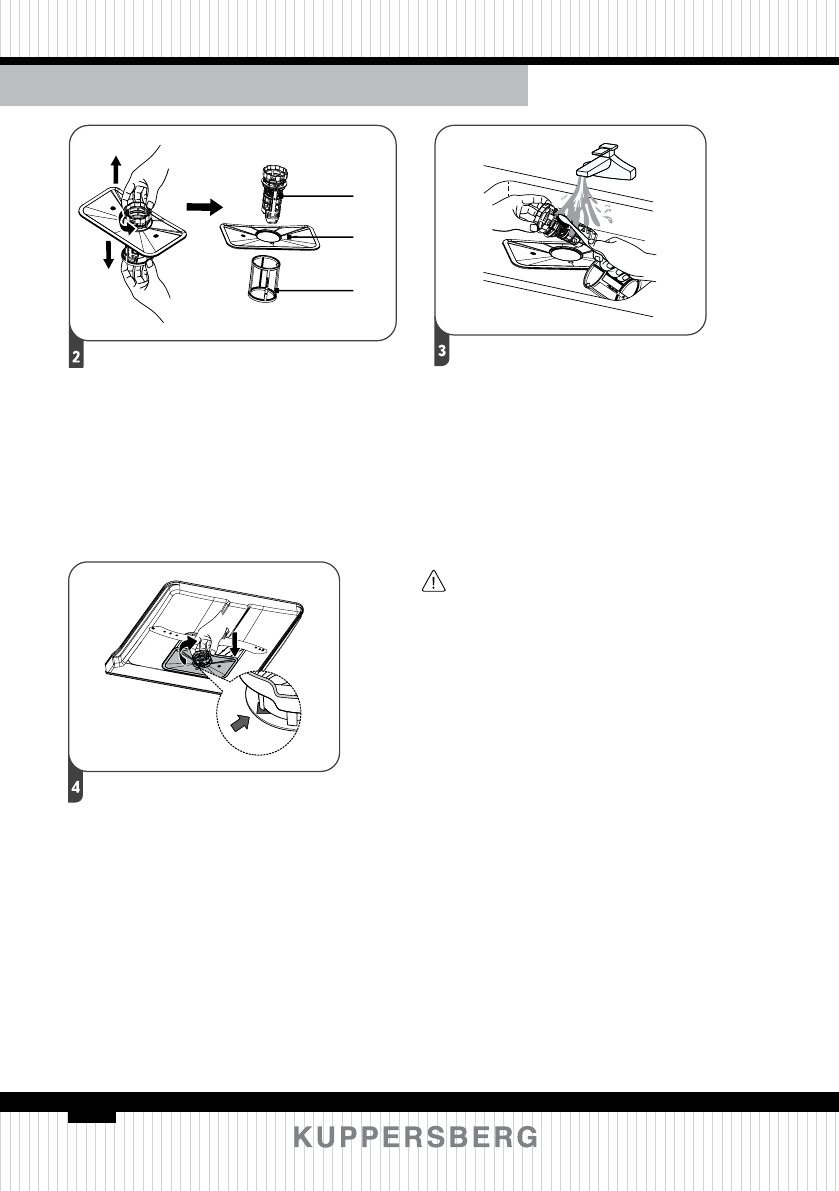 2

3

4

KUPPERSBERG