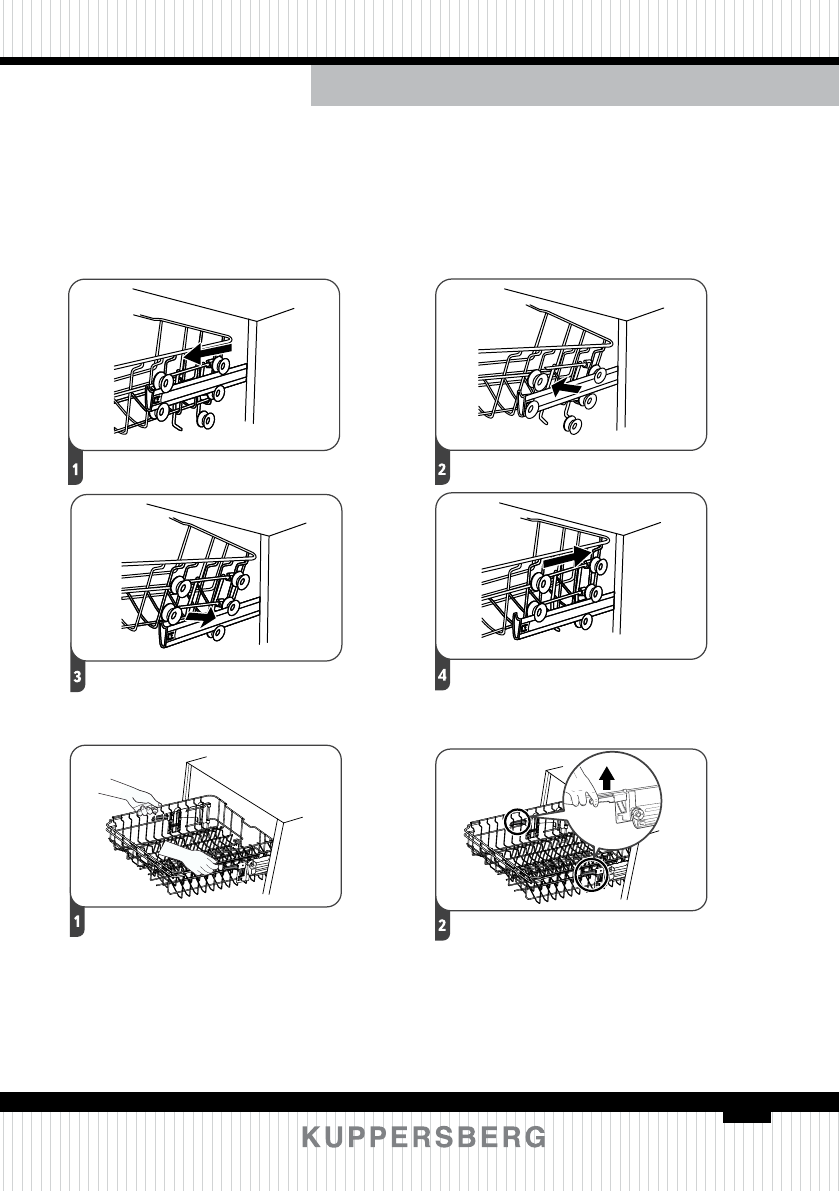 1

2

3

4

1

2

KUPPERSBERG