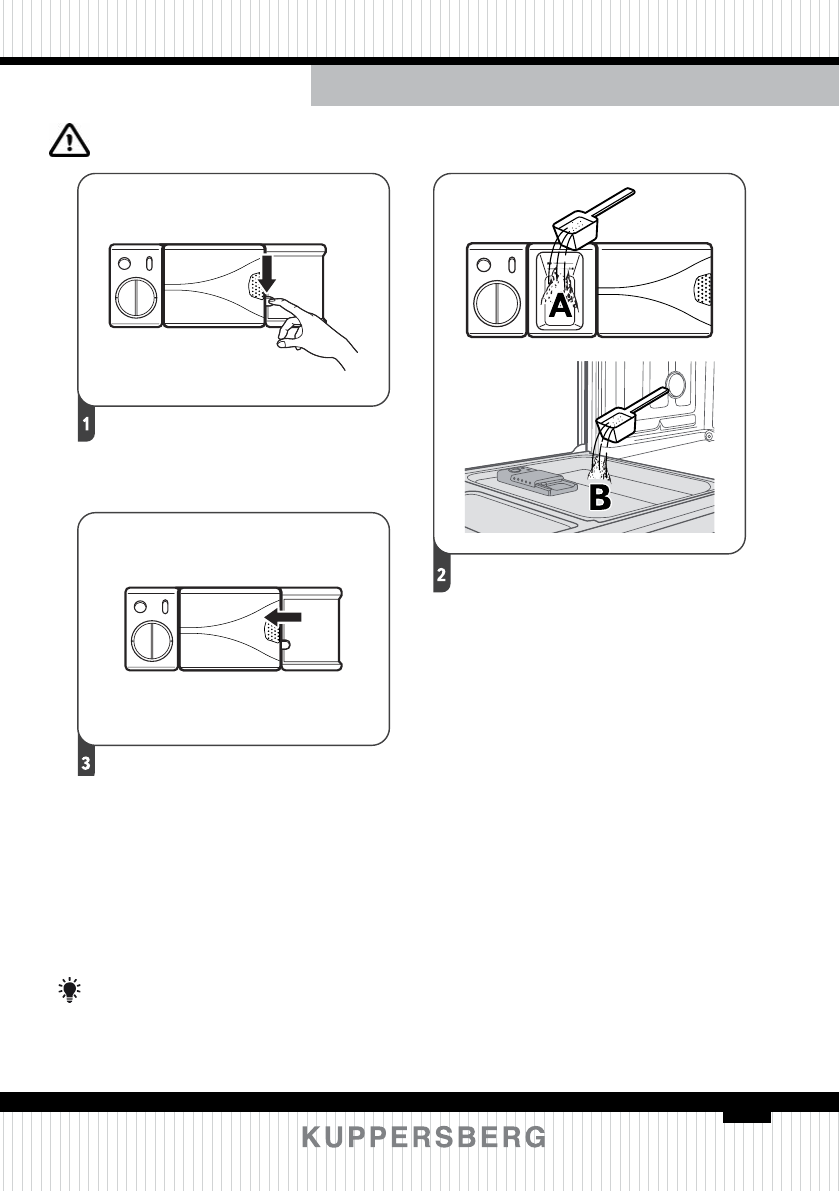 1

A

B

2

3

KUPPERSBERG