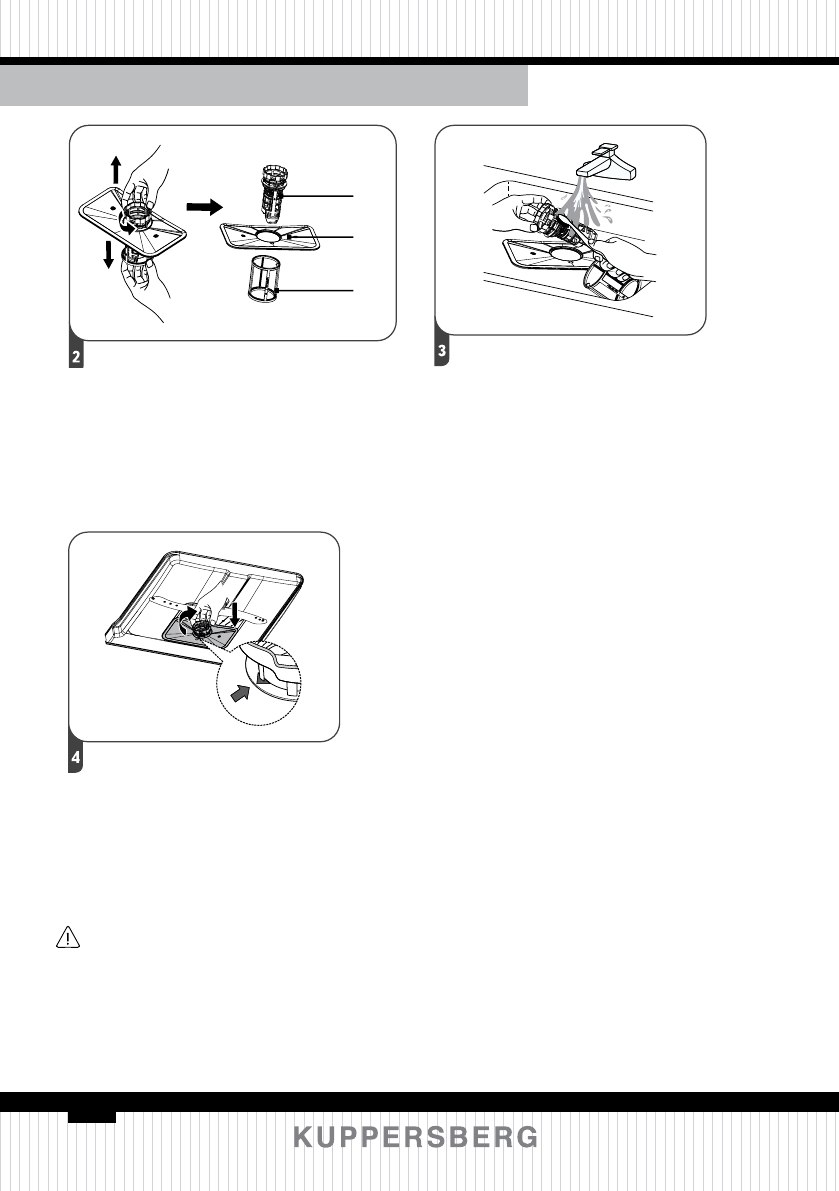 2

3

4

KUPPERSBERG