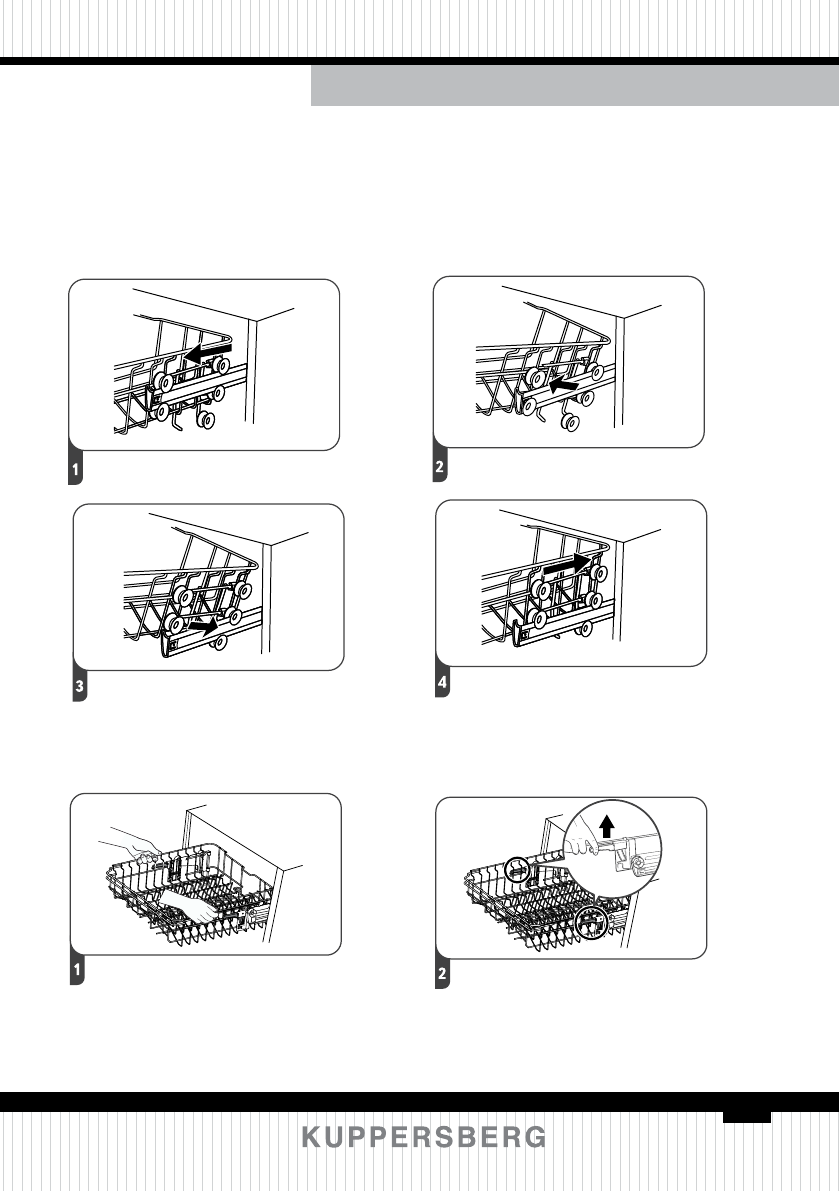 1

2

3

4

1

2

KUPPERSBERG