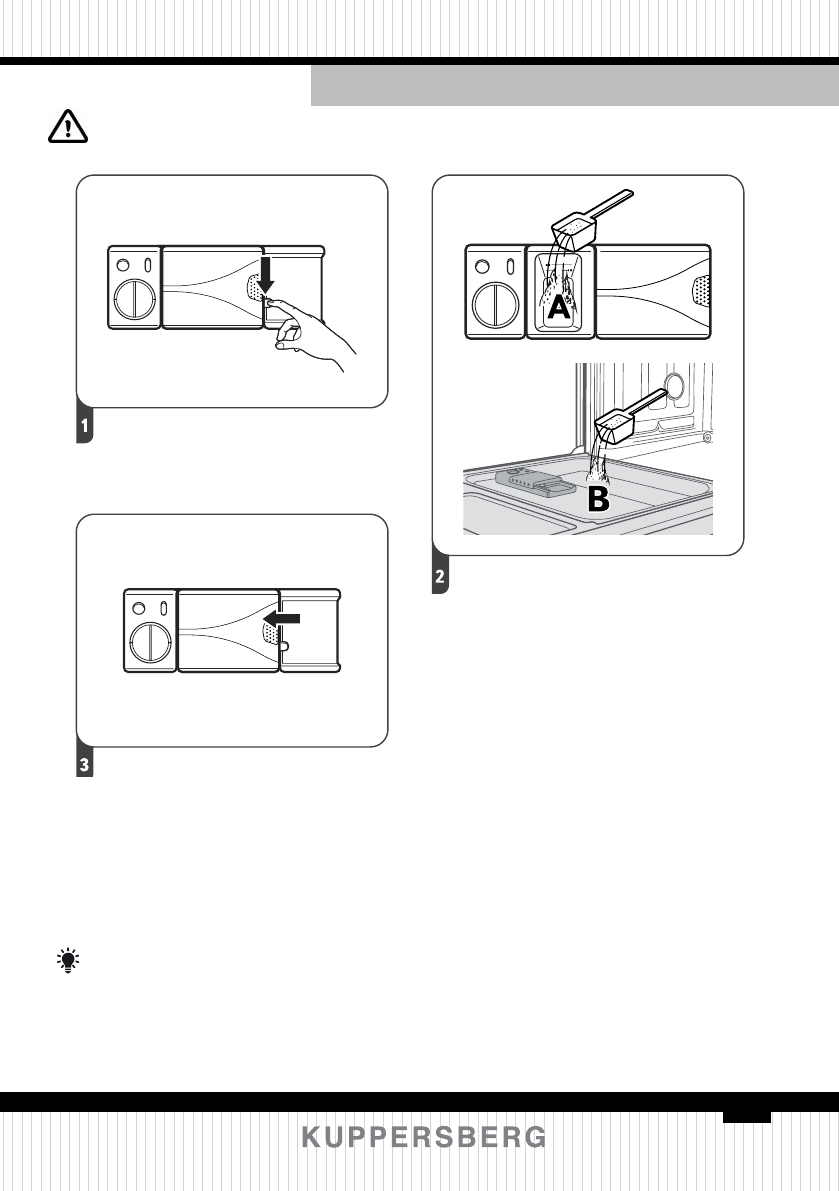 1

A

B

2

3

KUPPERSBERG