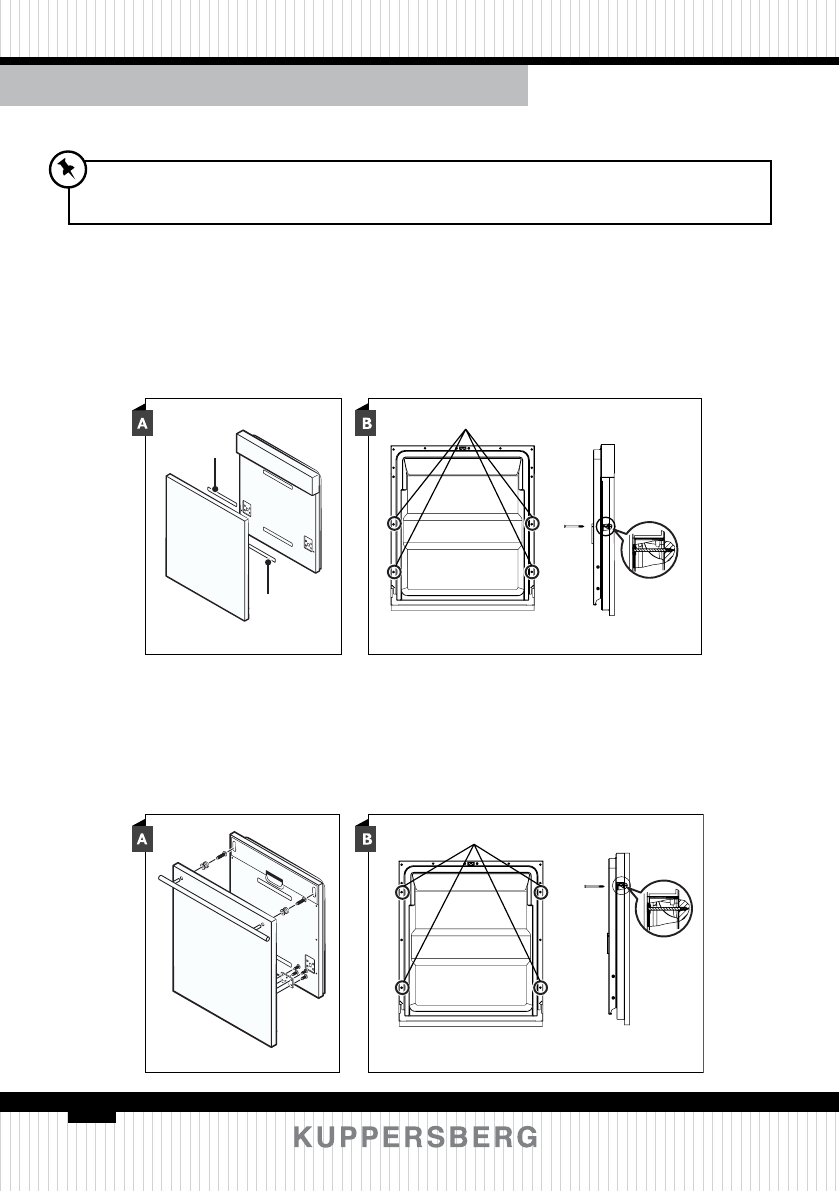 A

B

A

B

KUPPERSBERG