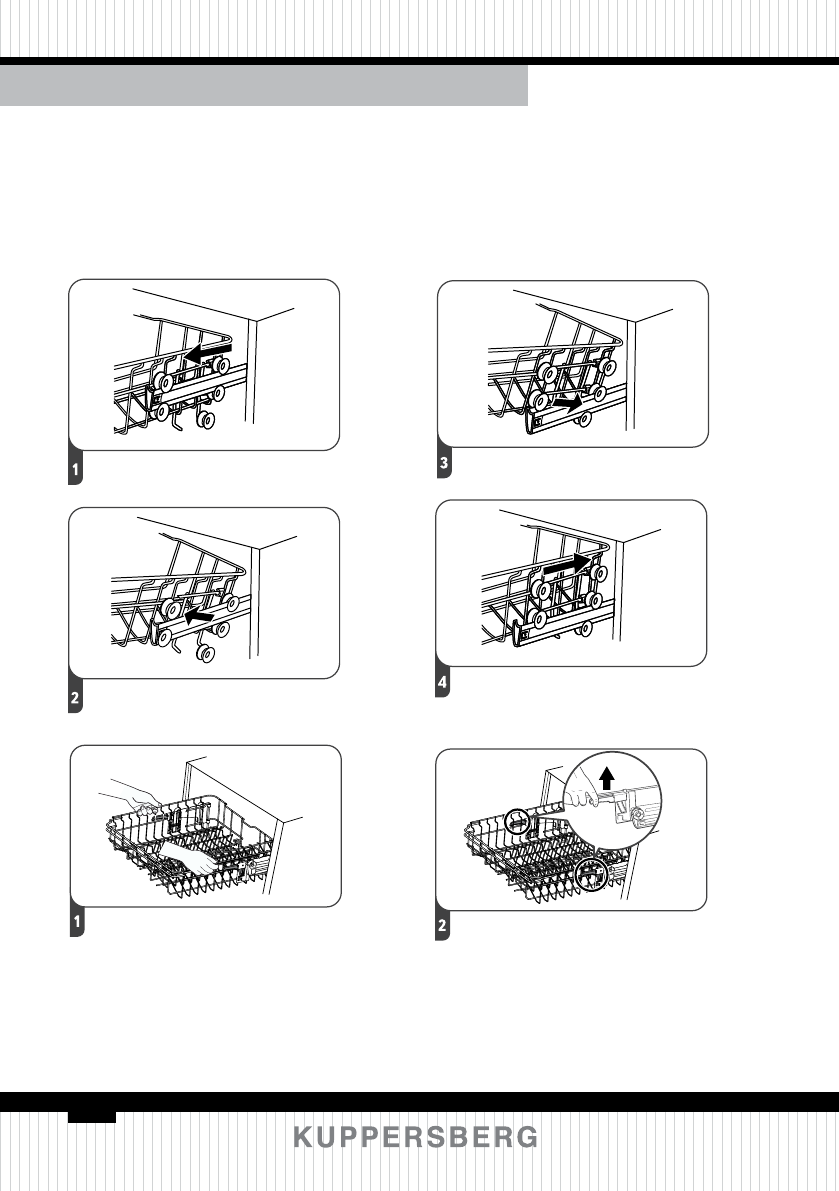 1

3

2

4

1

2

KUPPERSBERG