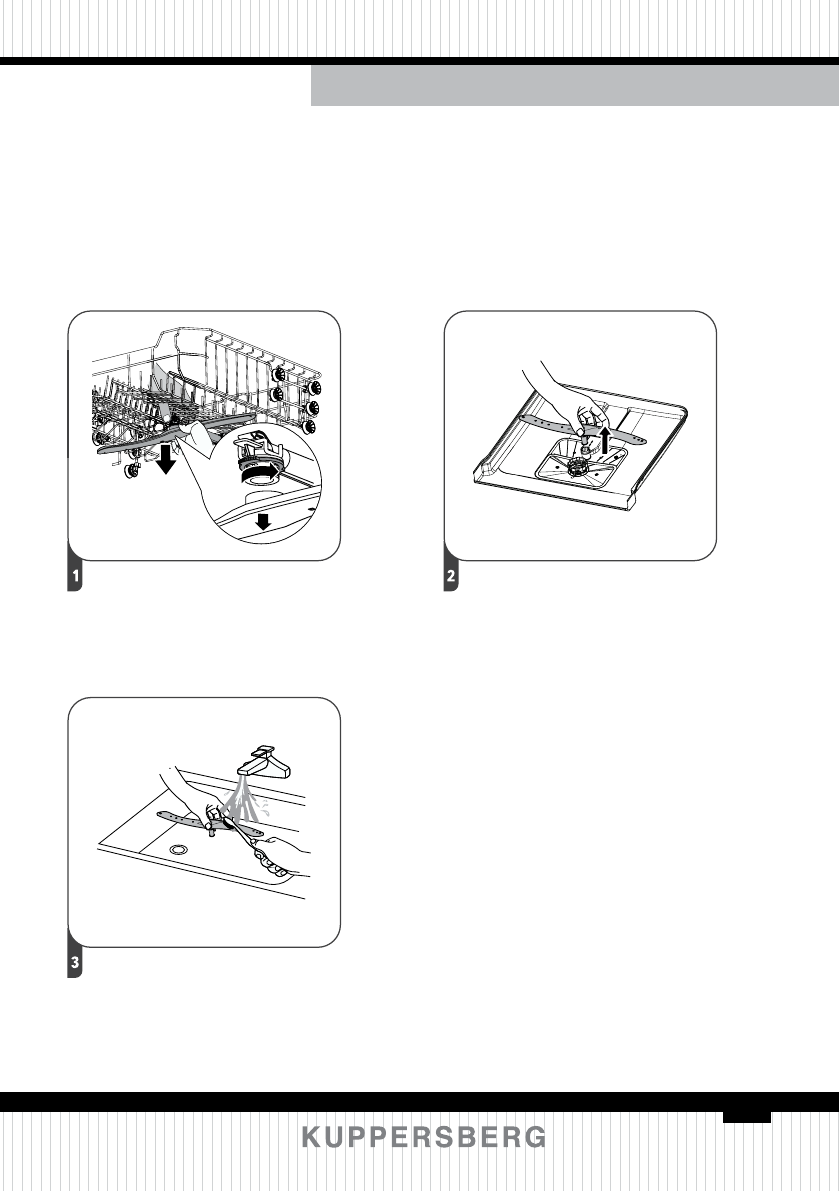 1

2

3

KUPPERSBERG