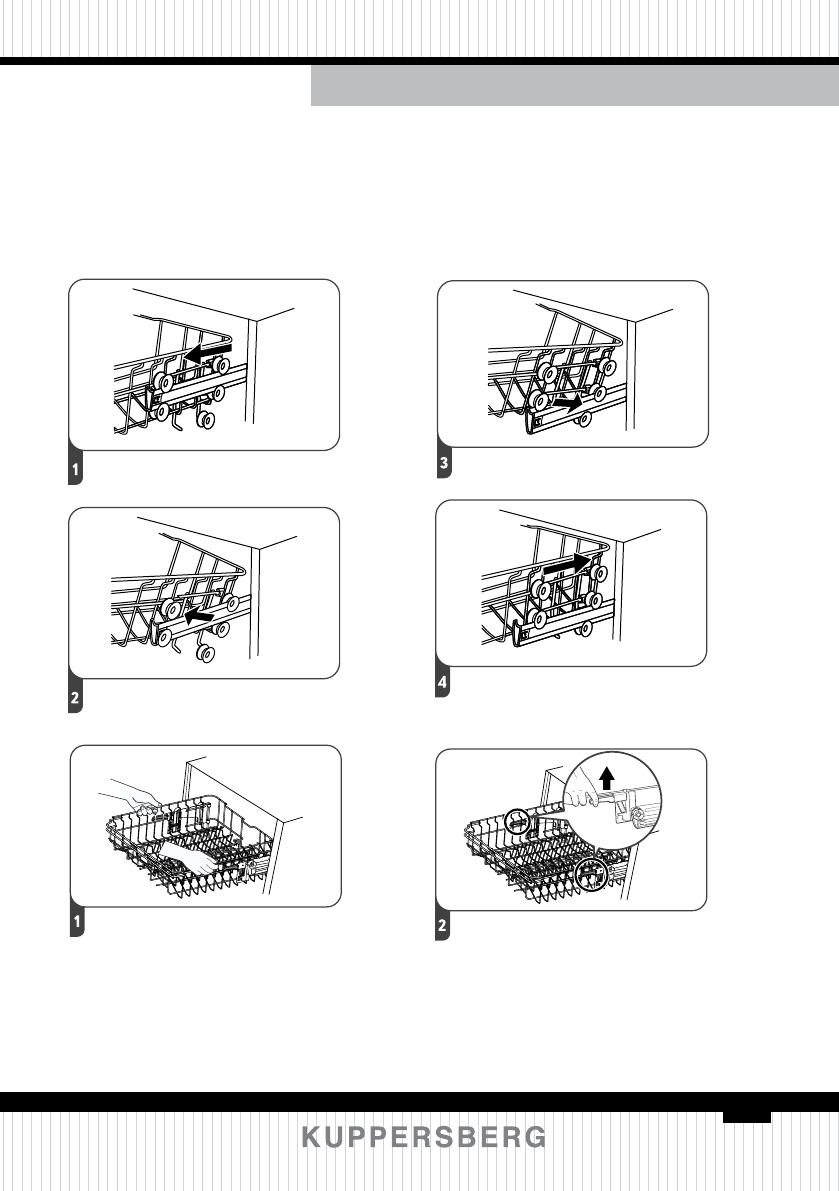 1

3

2

4

1

2

KUPPERSBERG