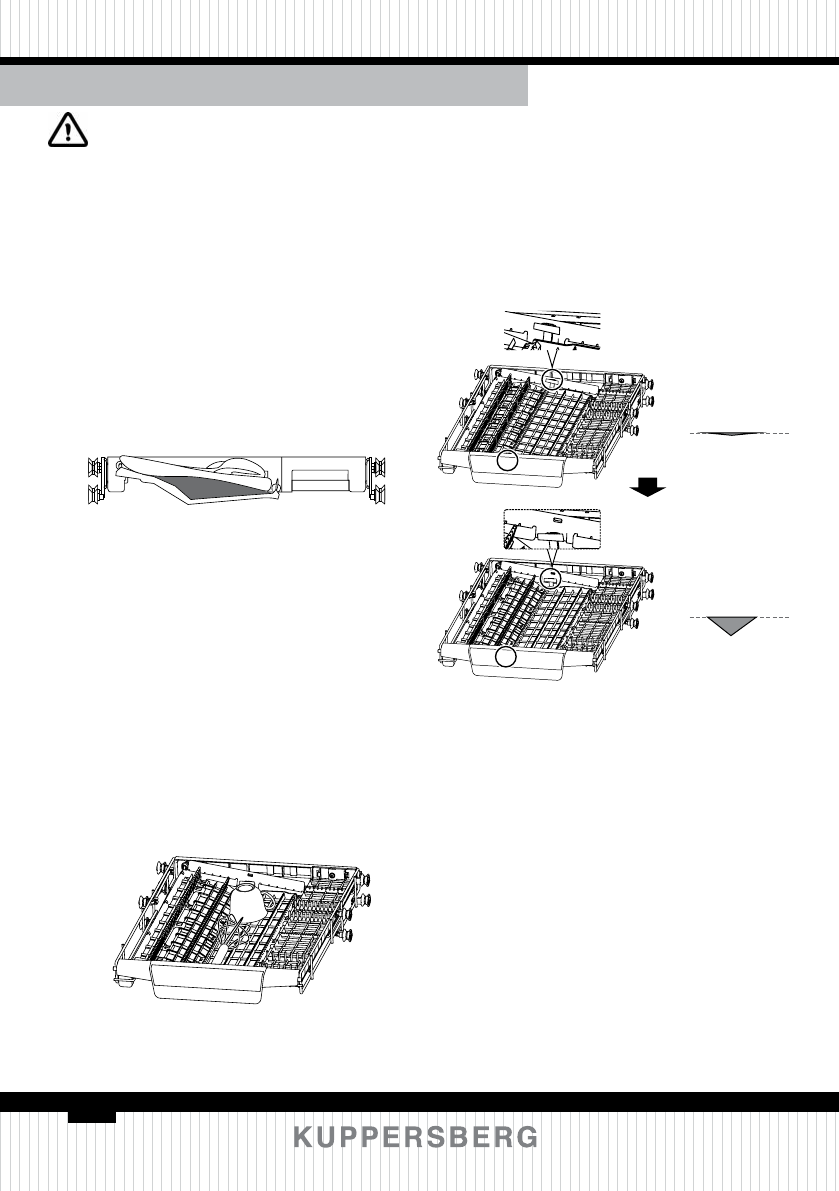 KUPPERSBERG