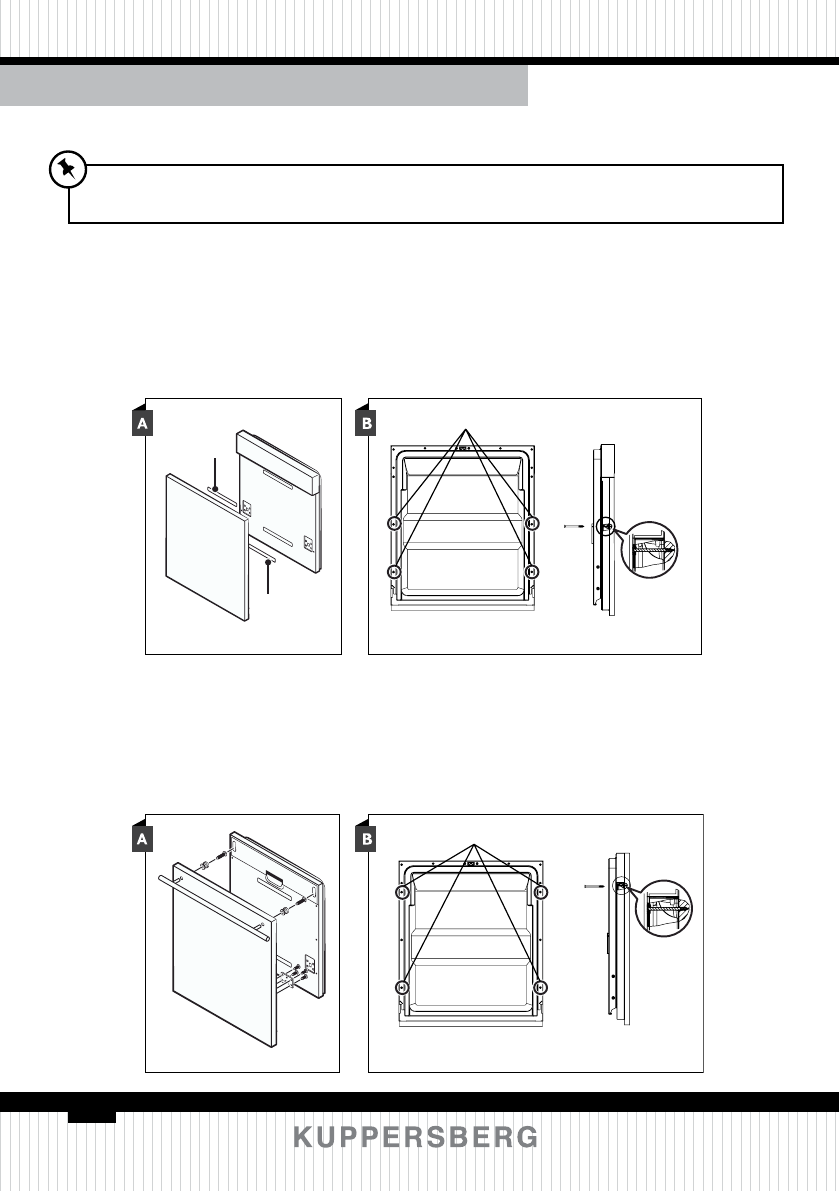 A

B

A

B

KUPPERSBERG