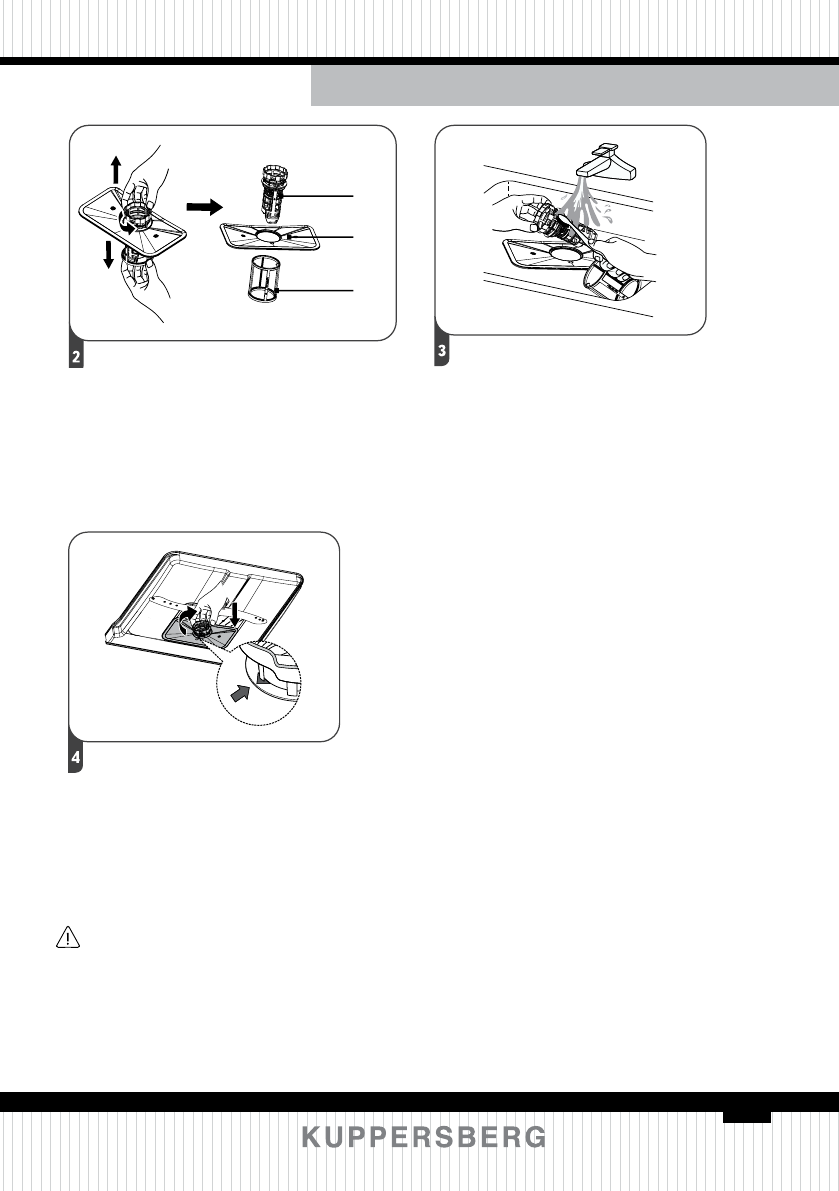 2

3

4

KUPPERSBERG