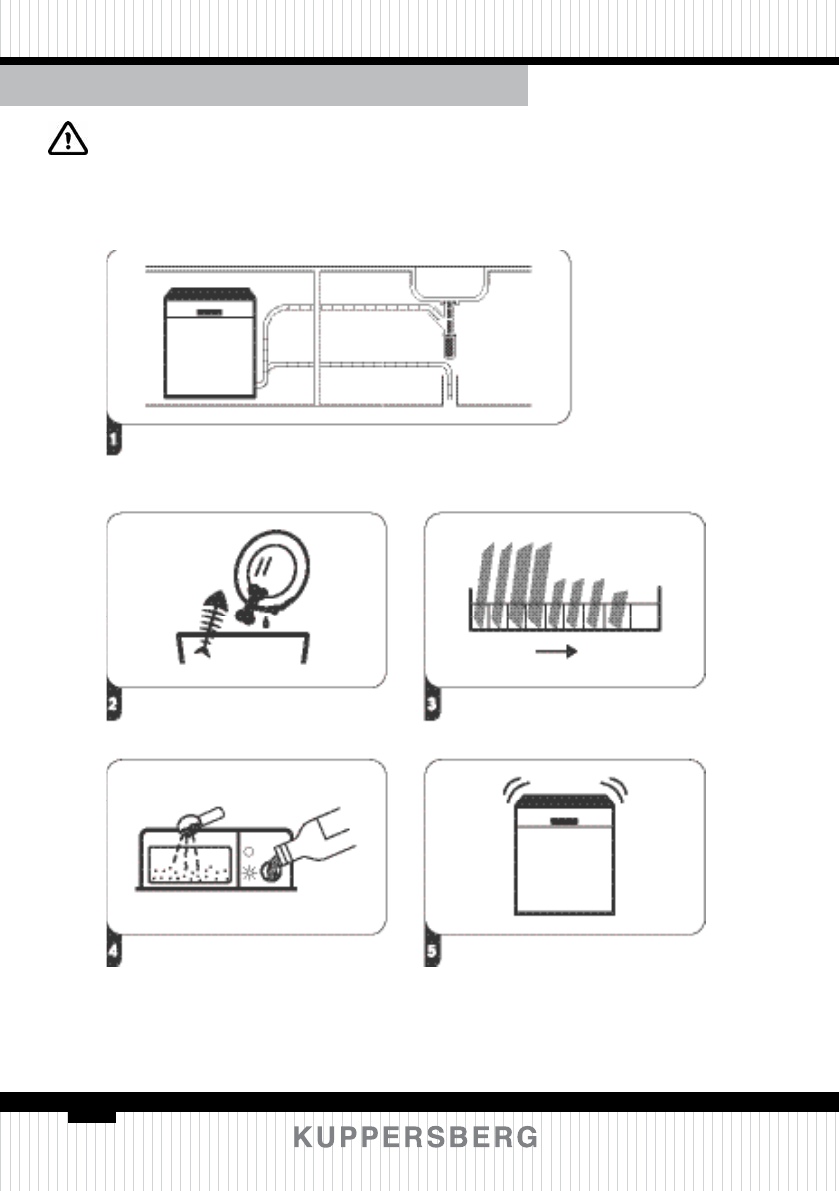 1

2

3

4

5

KUPPERSBERG