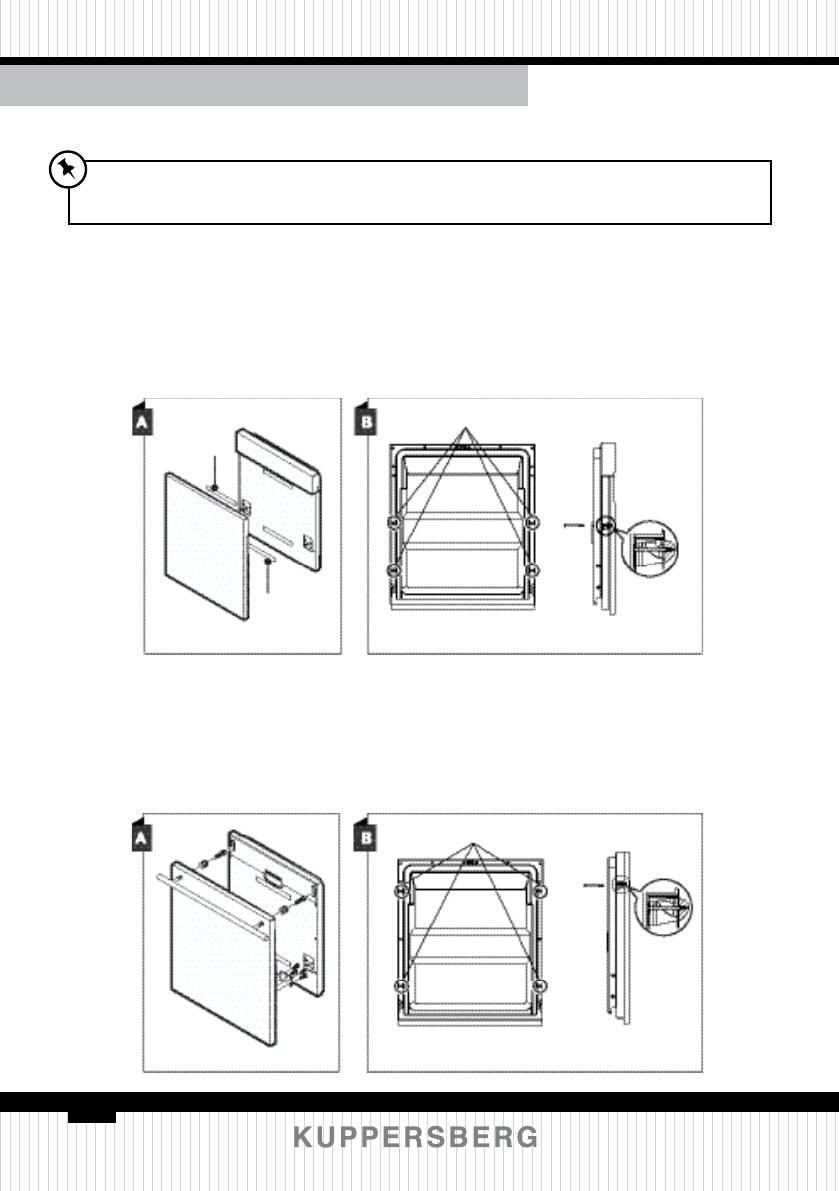 A

B

A

B

KUPPERSBERG