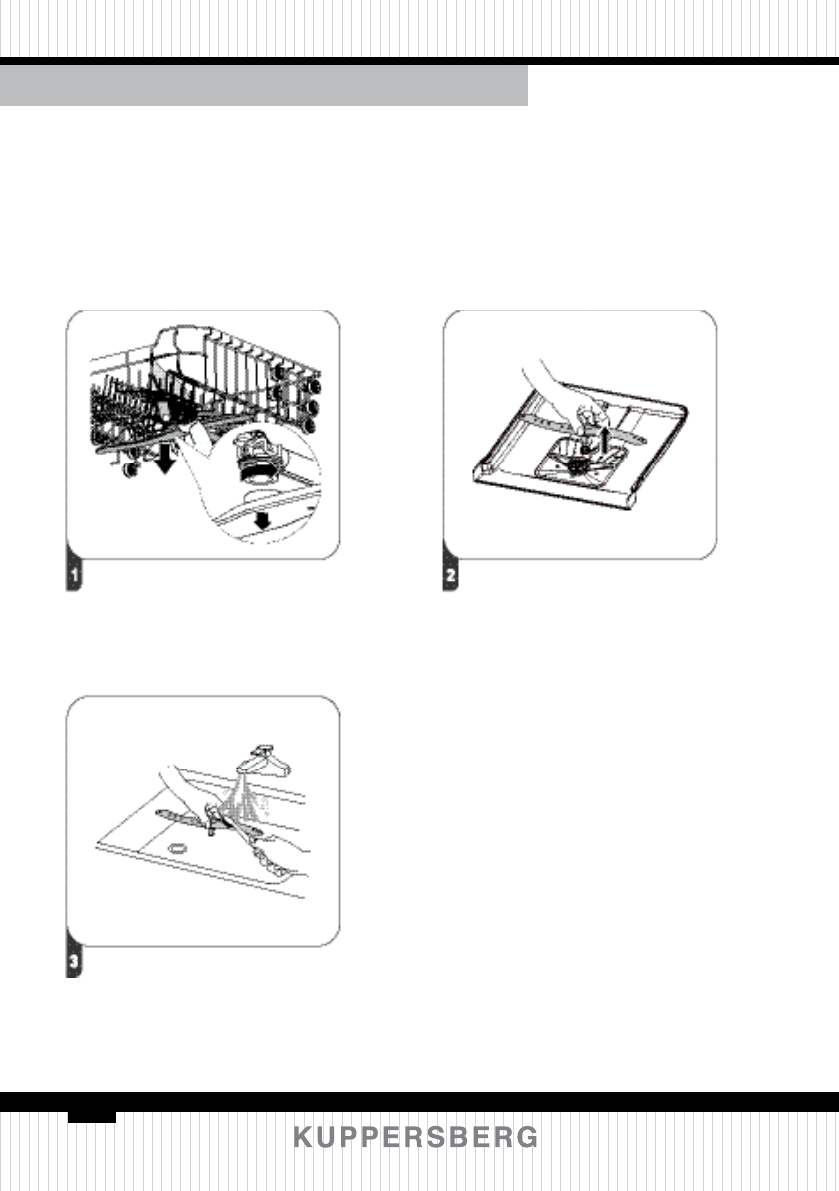 1

2

3

KUPPERSBERG