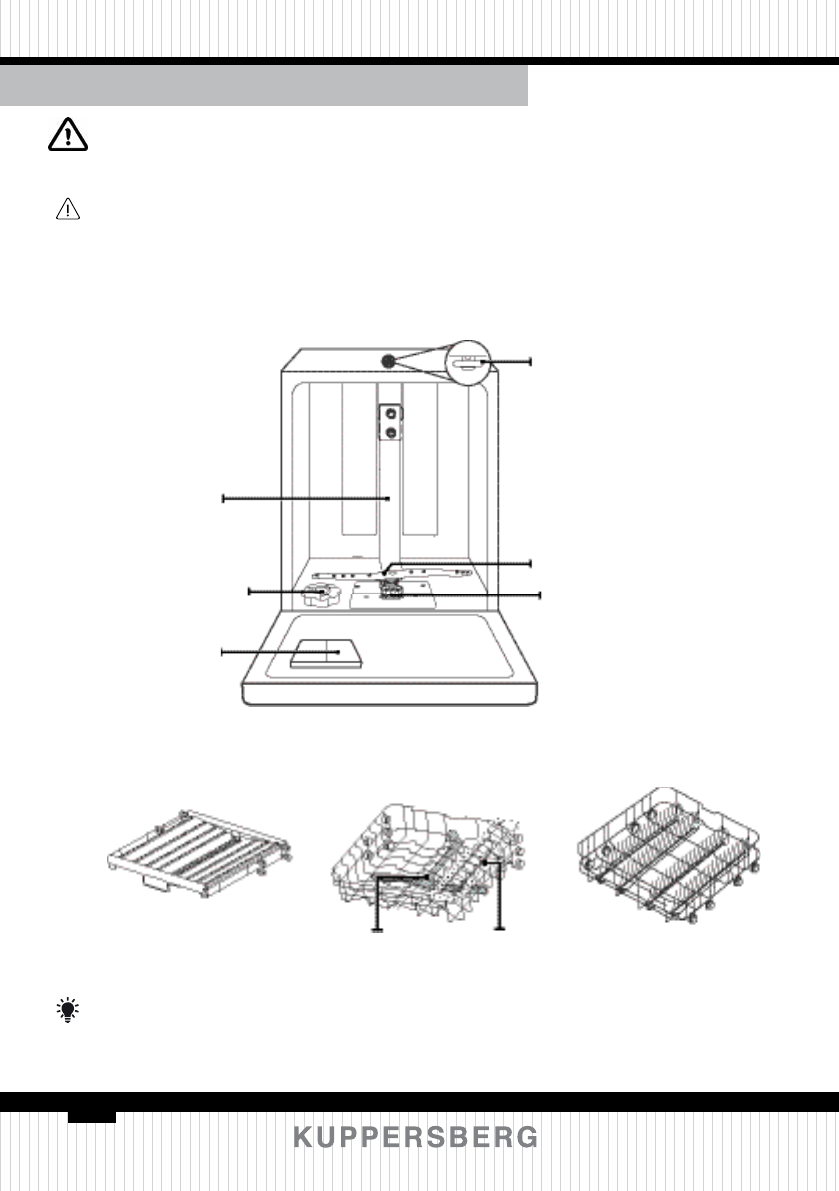 KUPPERSBERG