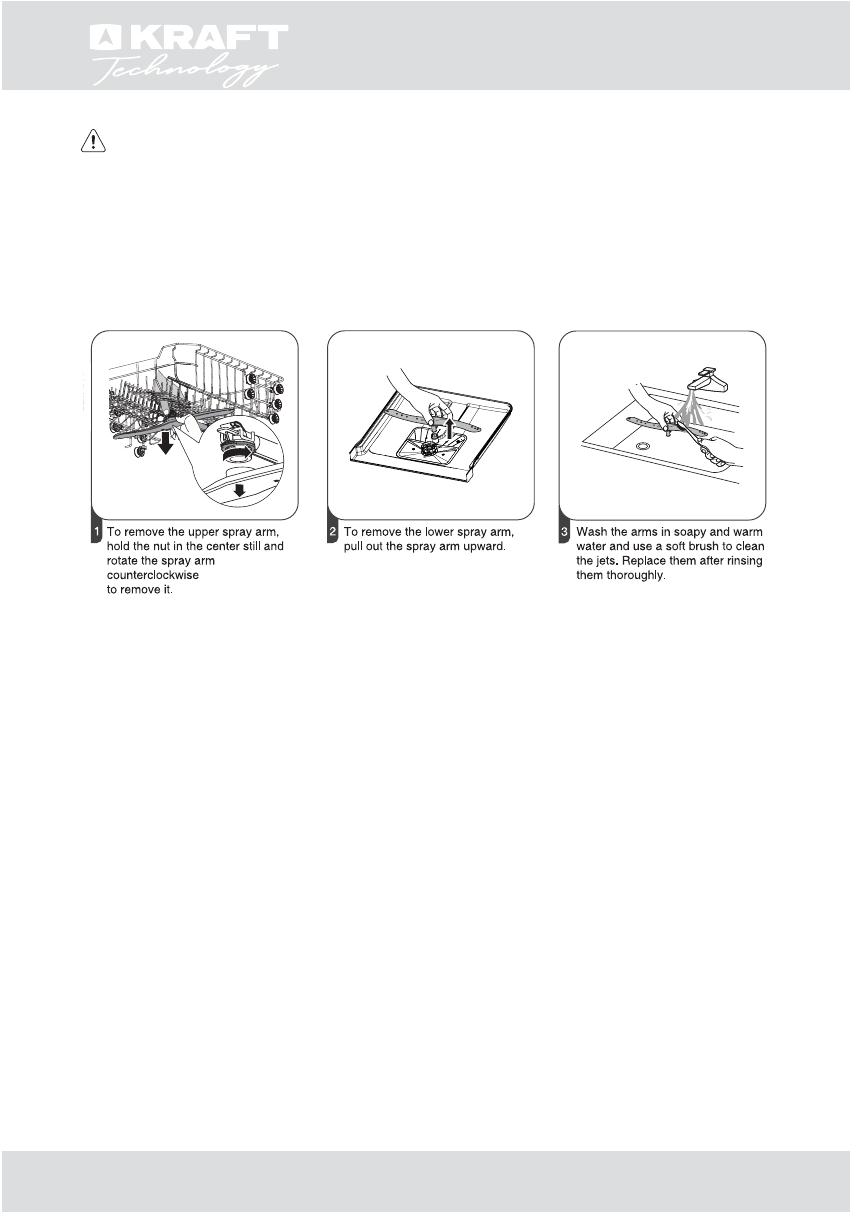 KRAFT
Technology

1 To remove the upper spray arm, hold the nut in the center still and rotate the spray arm counterclockwise
to remove it.

2 To remove the lower spray arm, pull out the spray arm upward.

3 Wash the arms in soapy and warm water and use a soft brush to clean the jets. Replace them after rinsing them thoroughly.