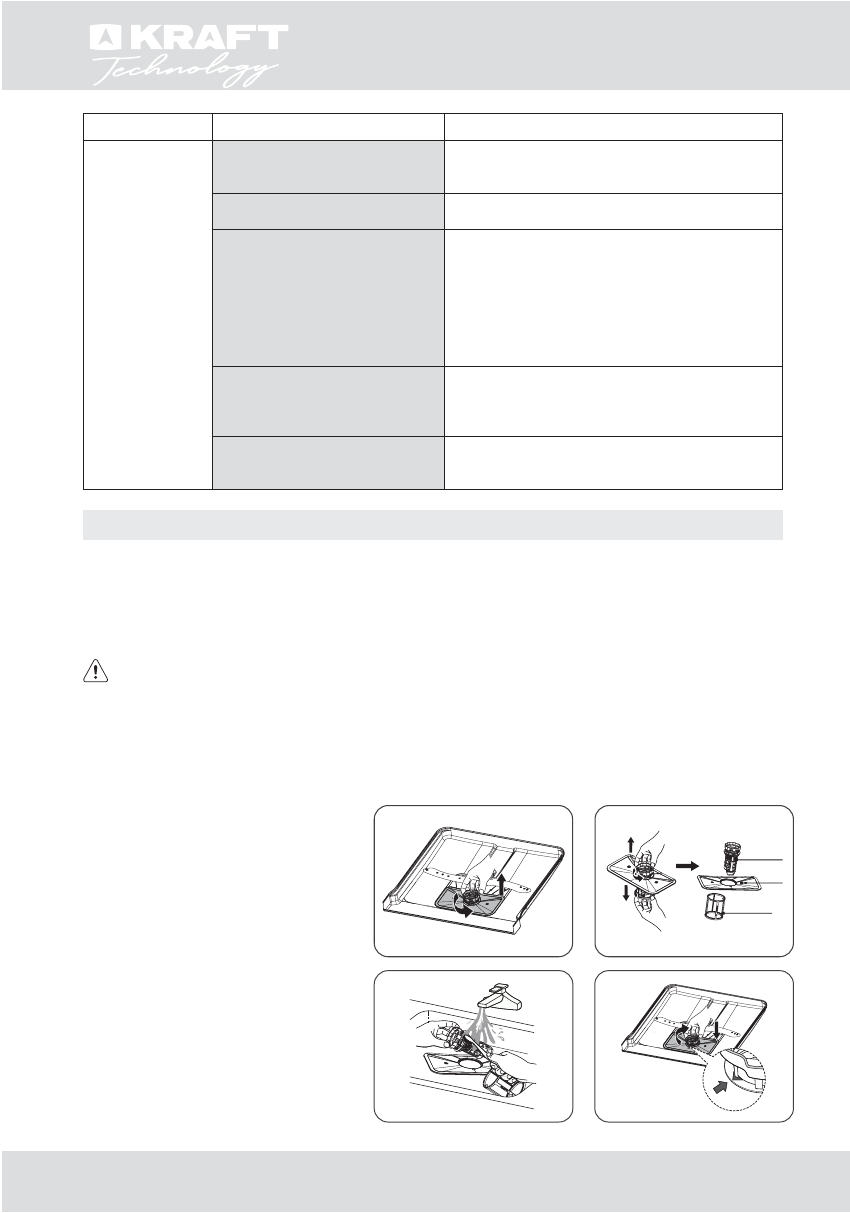 KRAFT
Technology