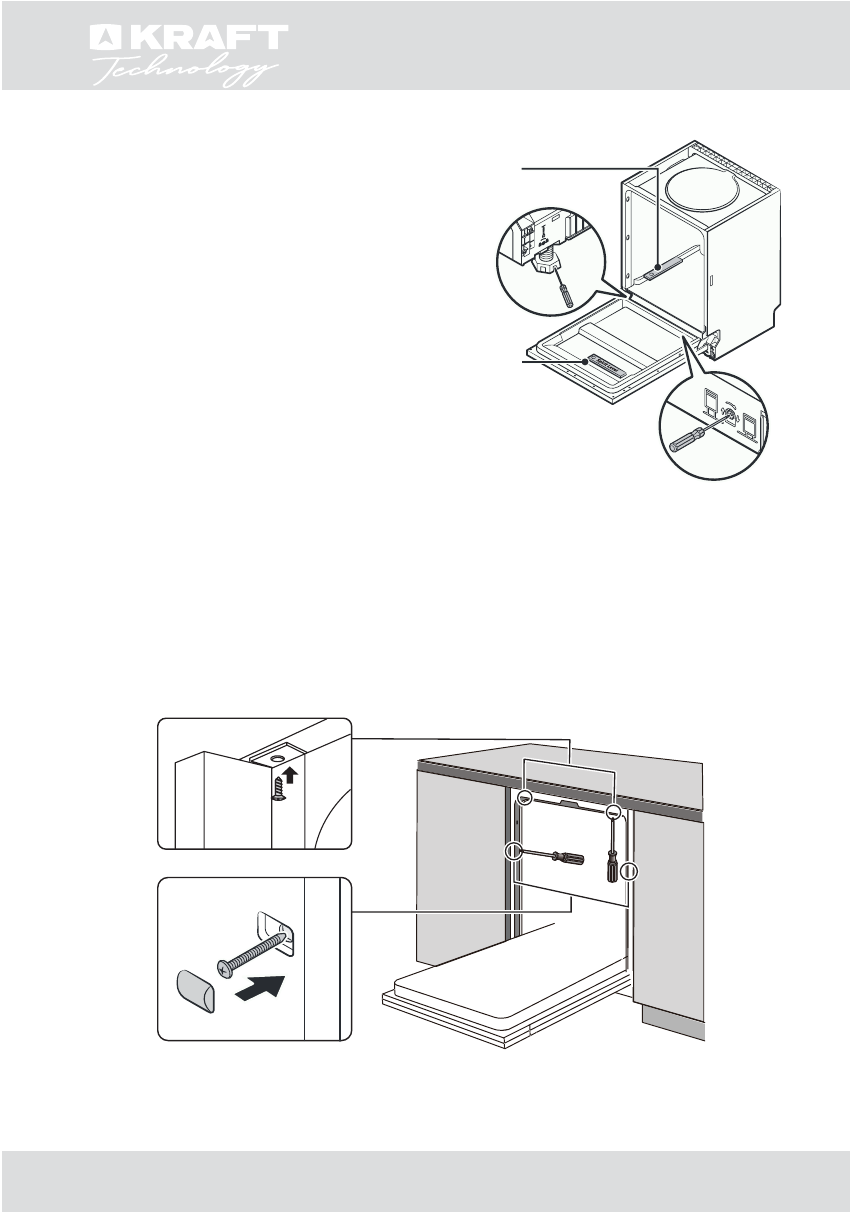 KRAFT
Technology