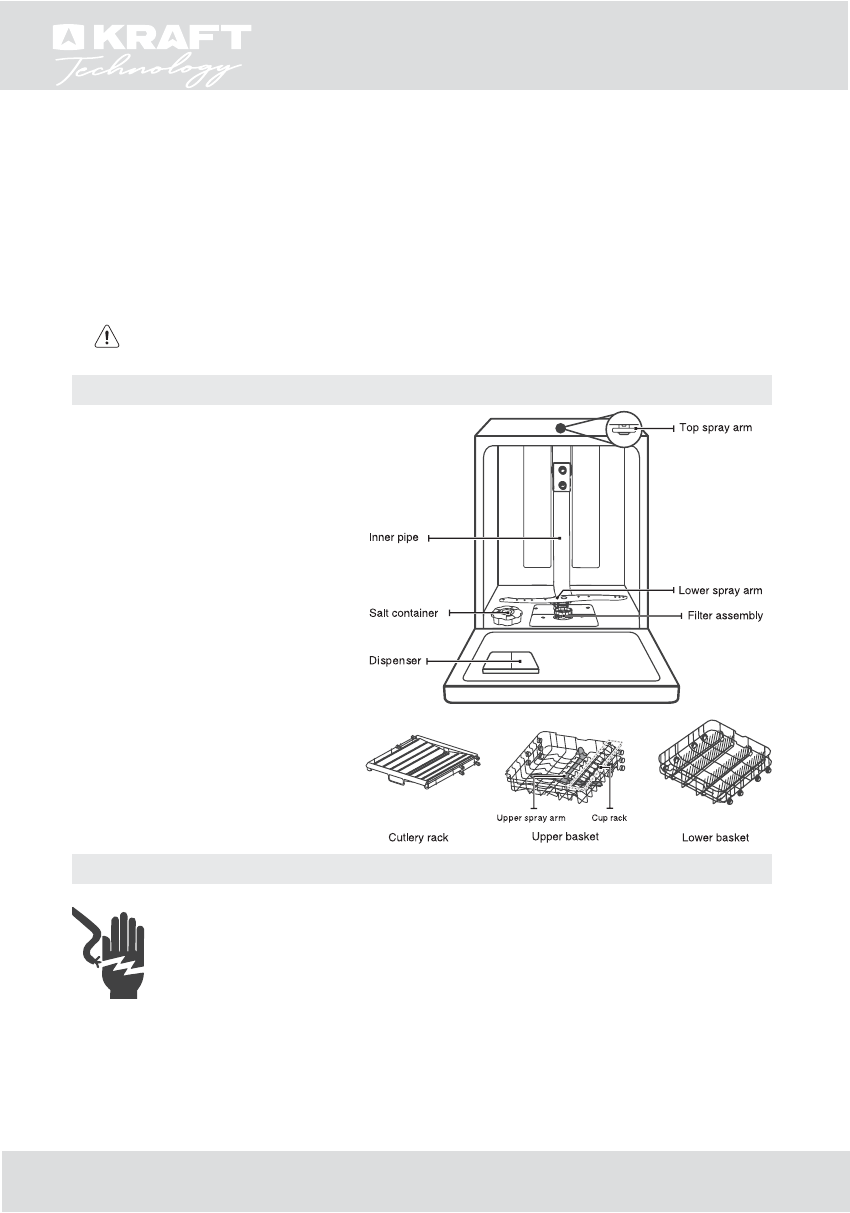 KRAFT
Technology

Top spray arm
Inner pipe
Lower spray arm
Salt container
Filter assembly
Dispenser

Upper spray arm
Cup rack
Cutlery rack
Upper basket
Lower basket