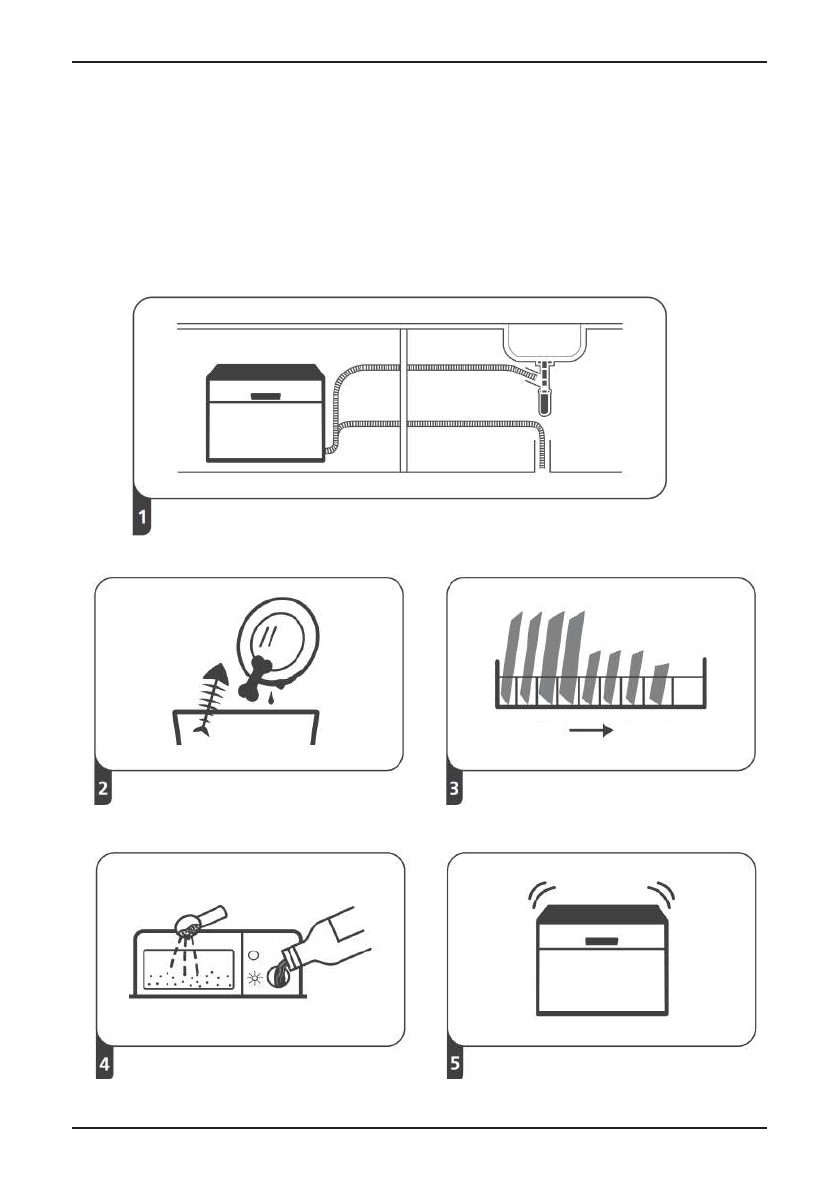 1

2

3

4

5