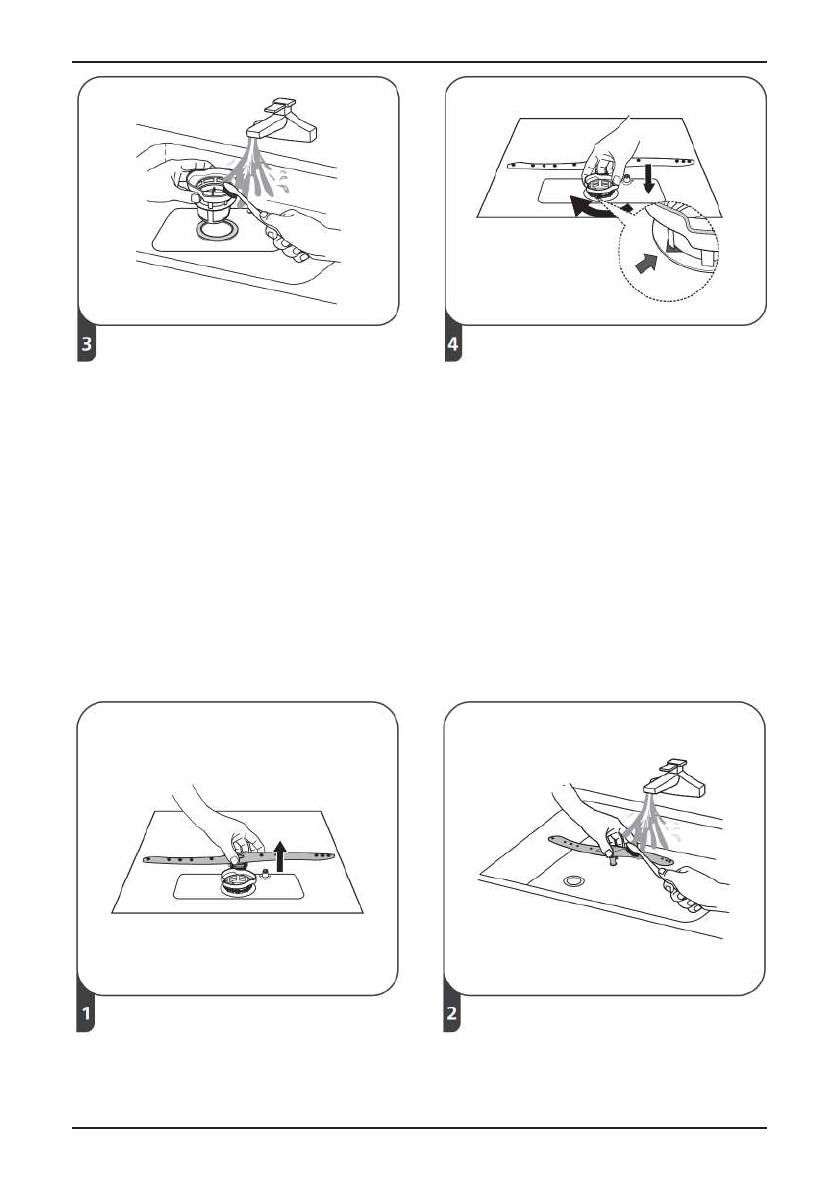 3

4

1

2