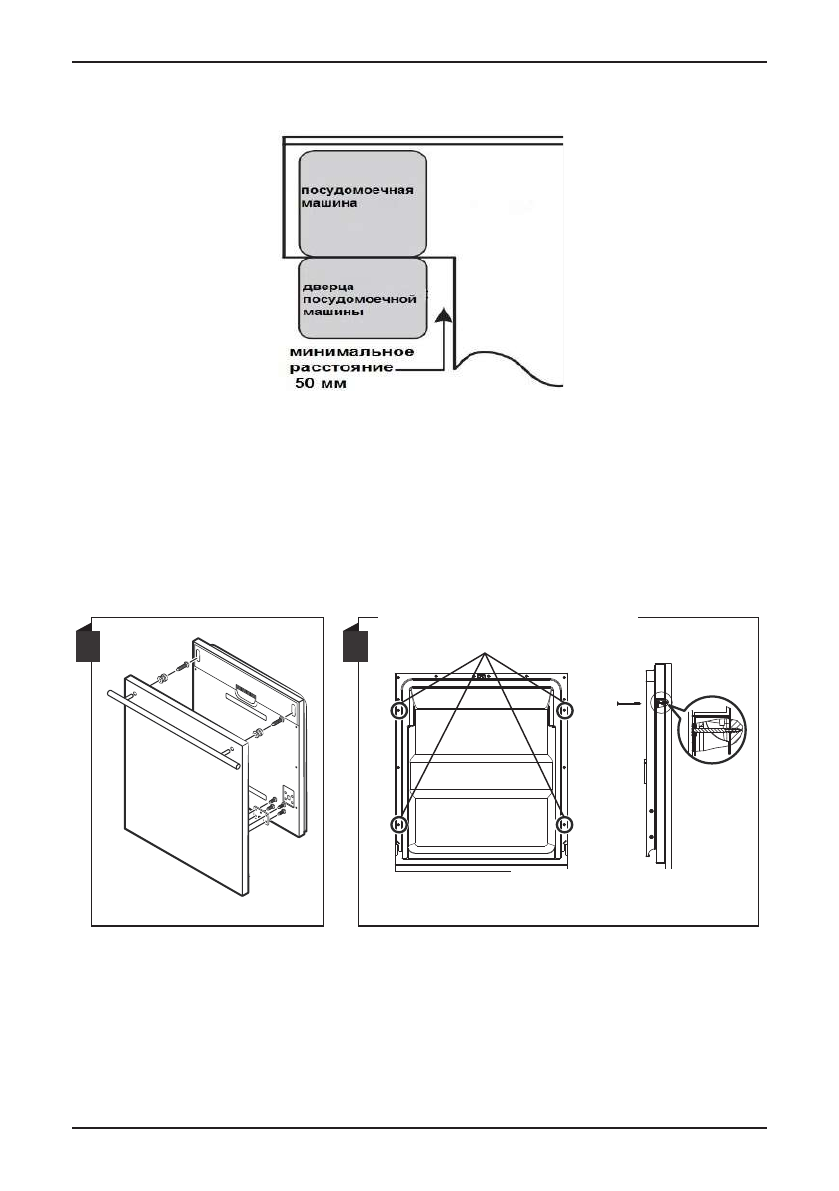 посудомоечная машина

дверца посудомоечной машины

минимальное расстояние 50 мм