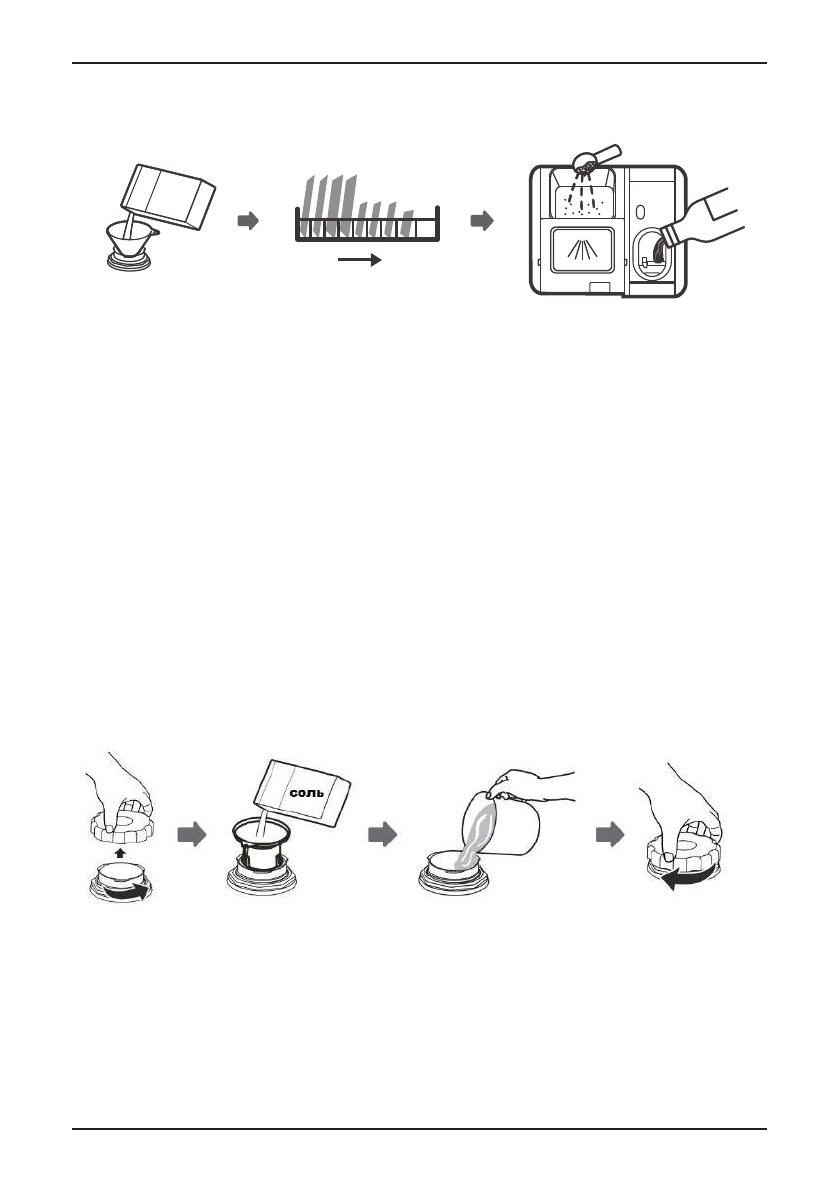 соль