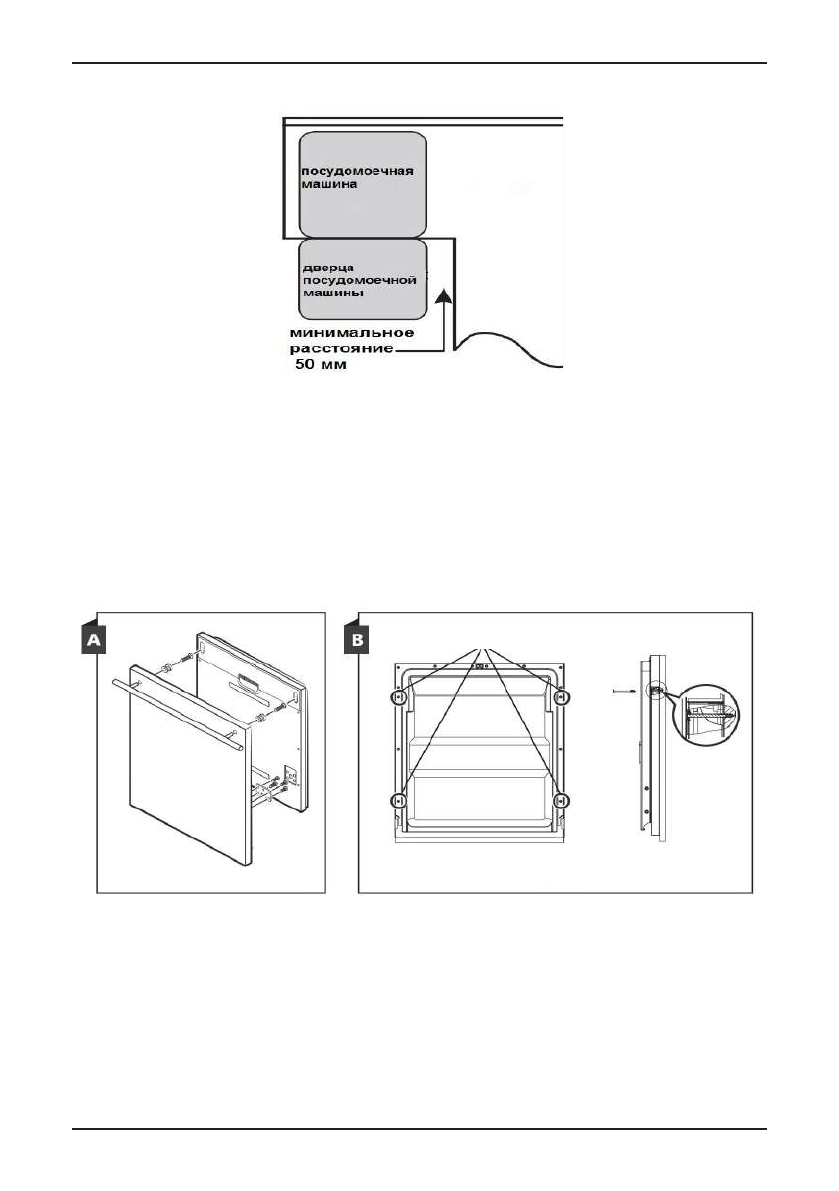 посудомоечная машина

дверца посудомоечной машины

минимальное расстояние 50 мм

A

B