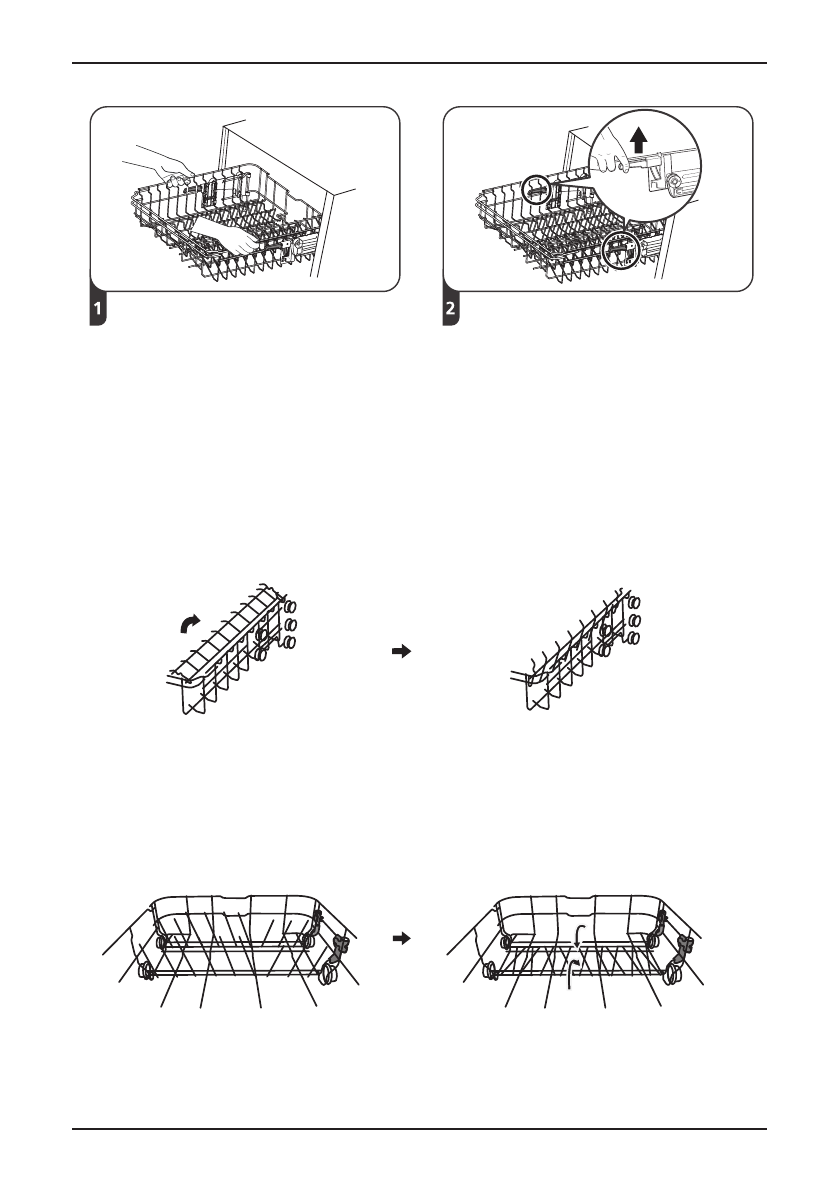 1

2