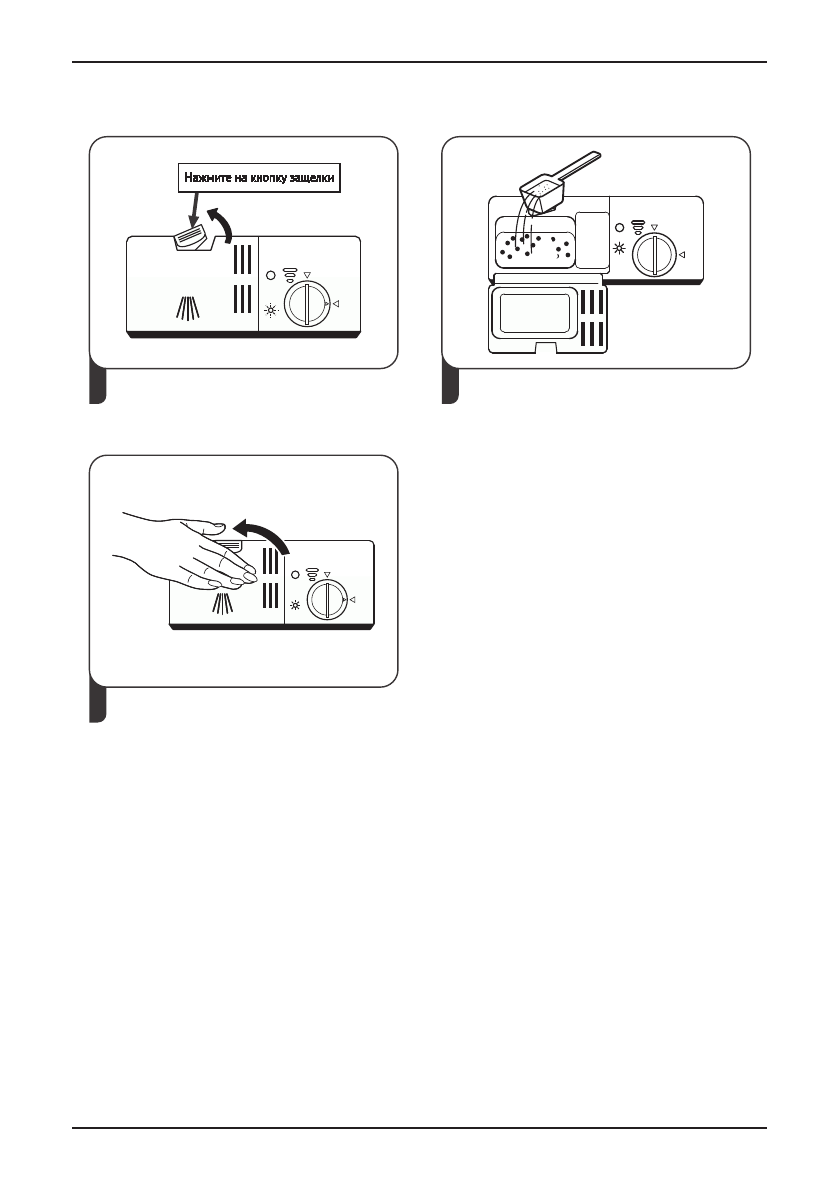 Нажмите на кнопку защелки