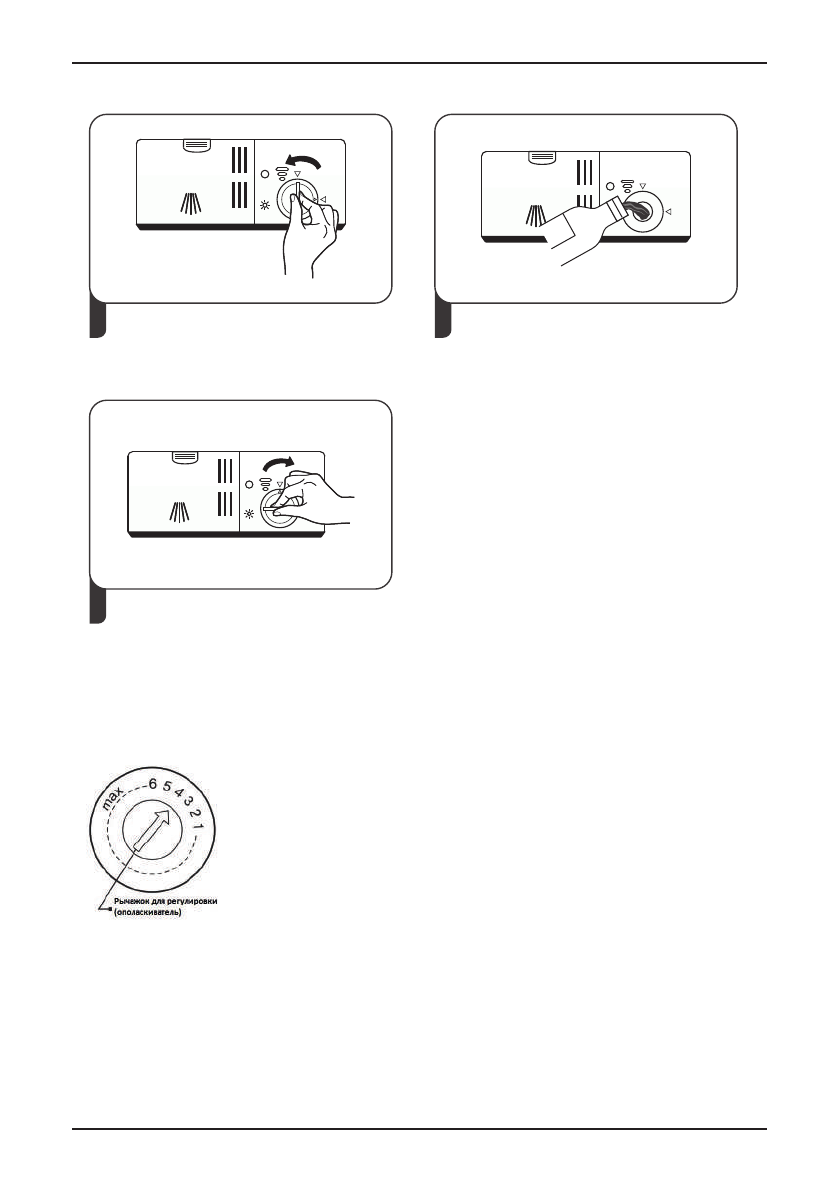 max 6 5 4 3 2 1

Рычажок для регулировки (ополаскиватель)