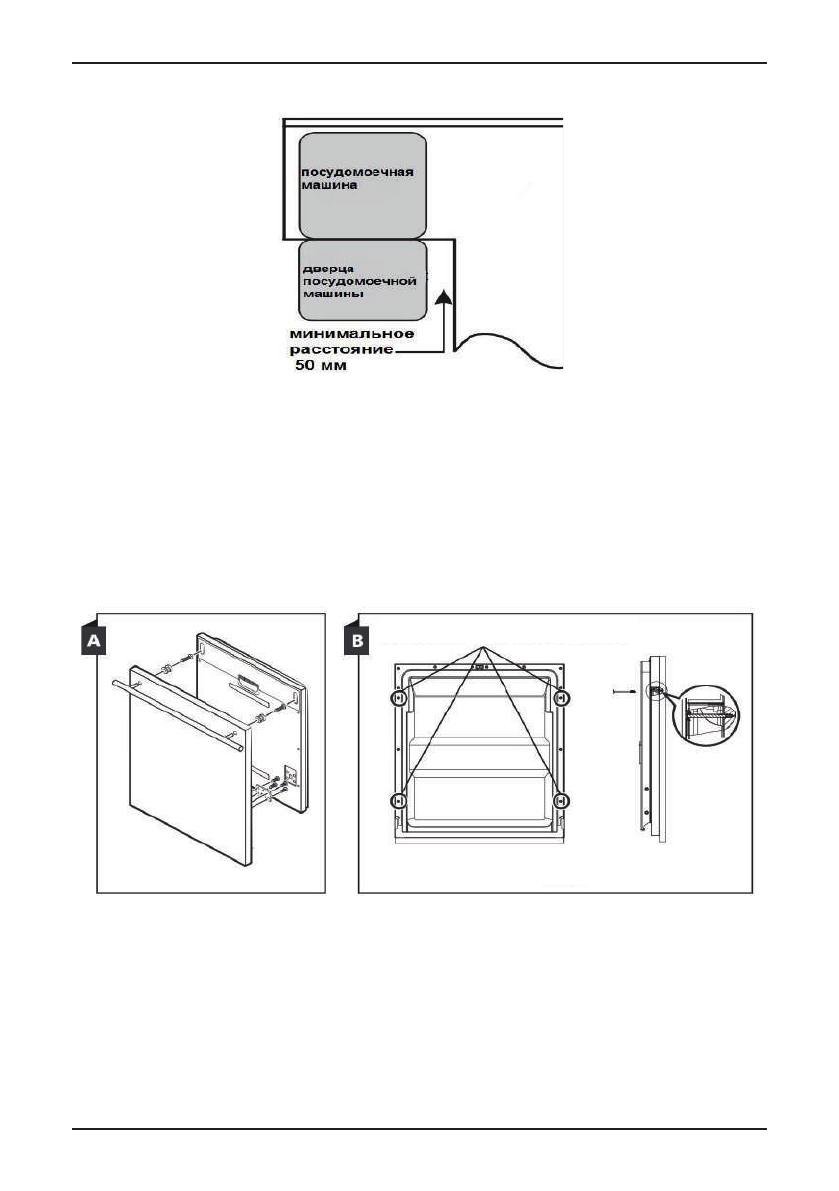 посудомоечная машина

дверца посудомоечной машины

минимальное расстояние 50 мм

A

B