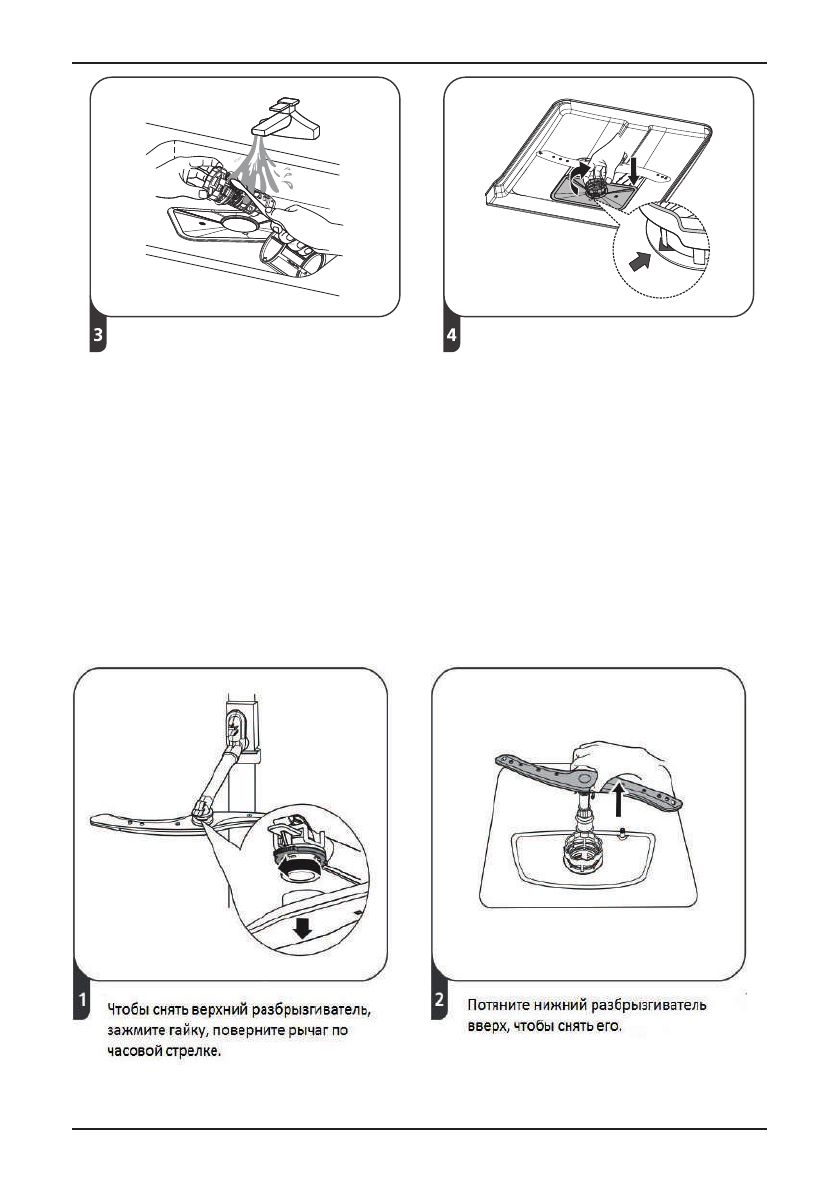 3

4

1 Чтобы снять верхний разбрызгиватель, зажмите гайку, поверните рычаг по часовой стрелке.

2 Потяните нижний разбрызгиватель вверх, чтобы снять его.