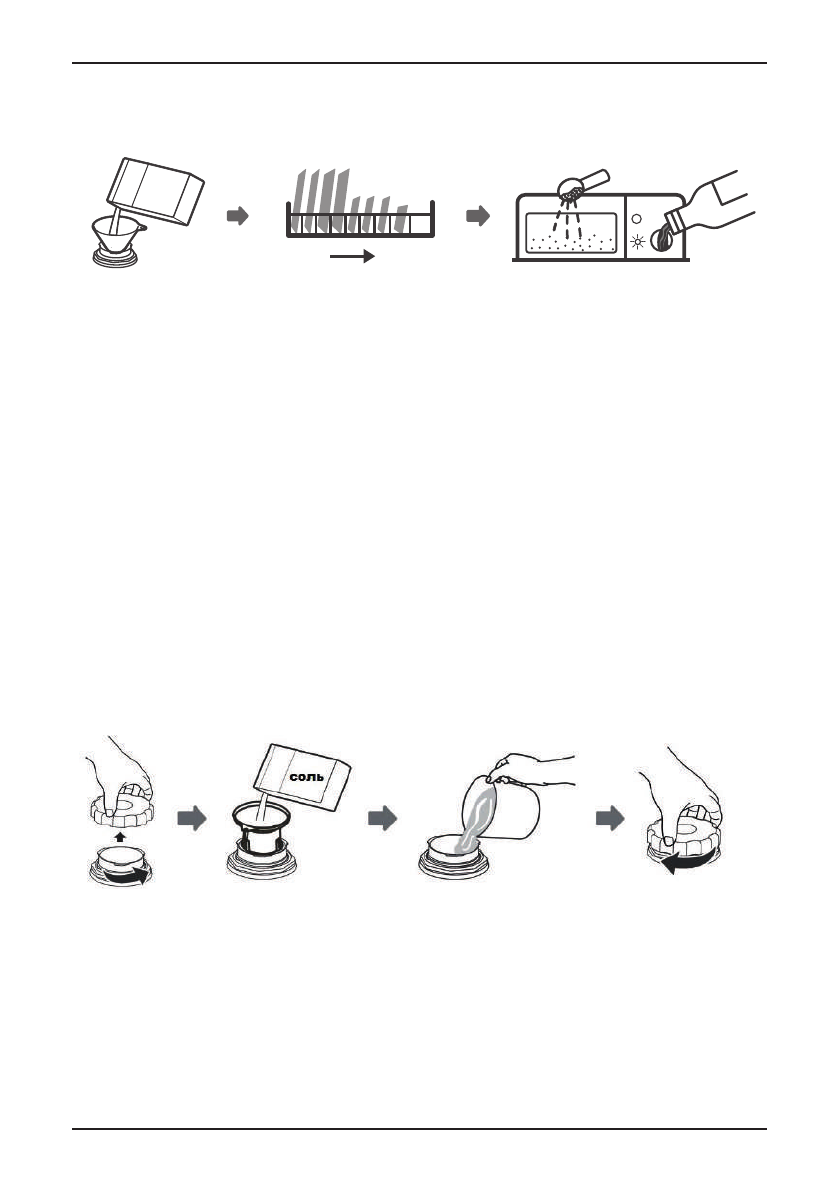 соль