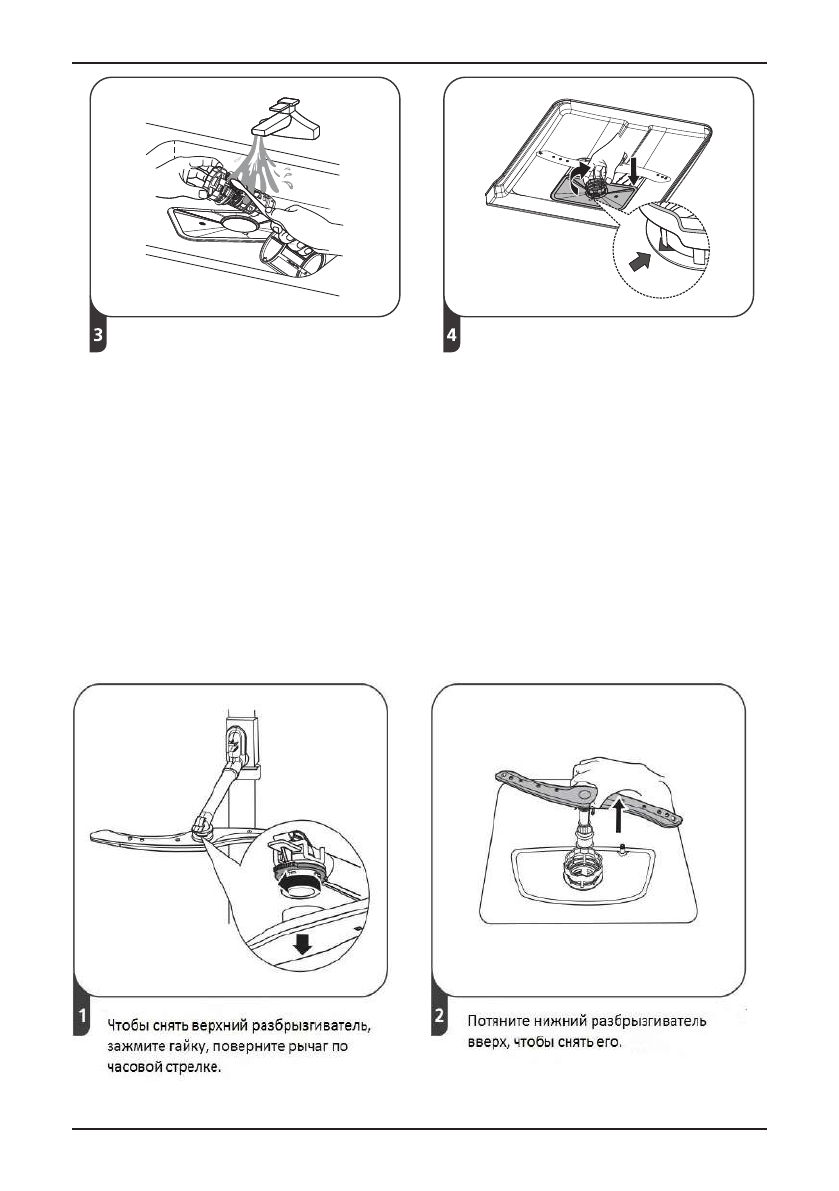 3

4

1 Чтобы снять верхний разбрызгиватель, зажмите гайку, поверните рычаг по часовой стрелке.

2 Потяните нижний разбрызгиватель вверх, чтобы снять его.