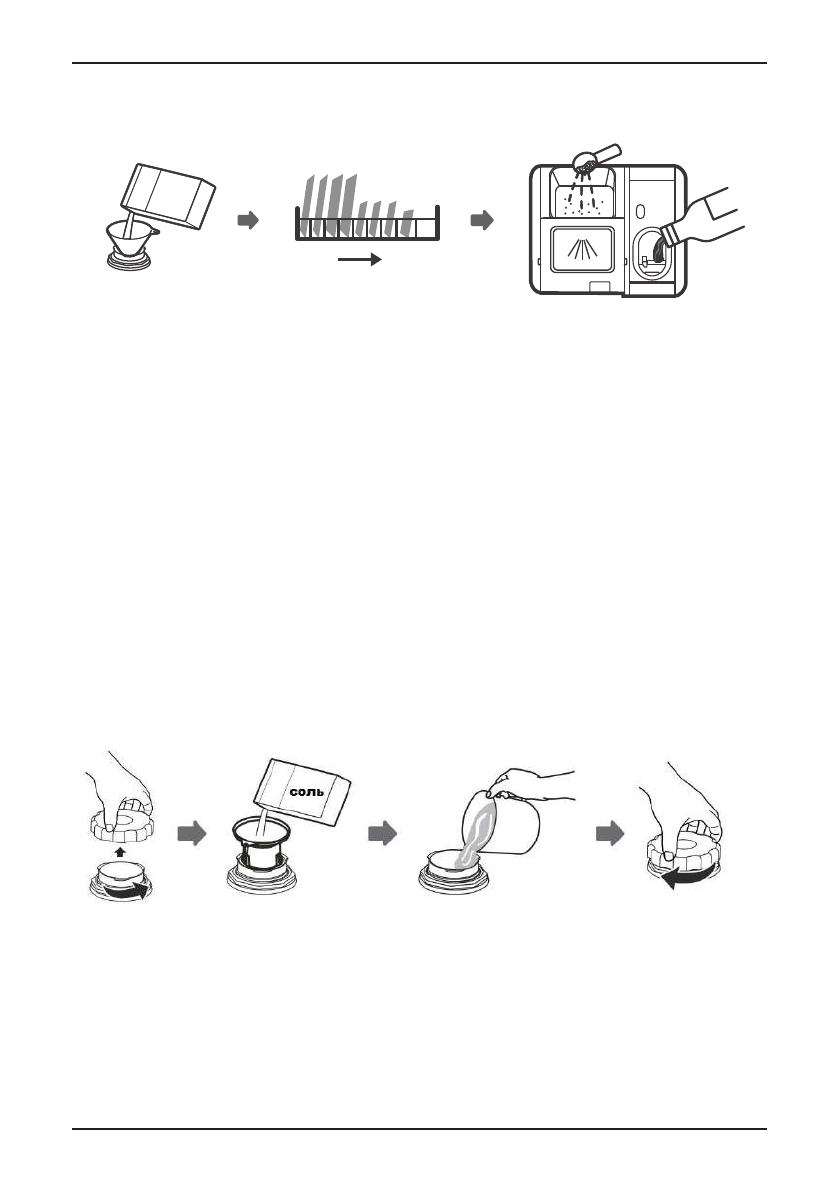 соль