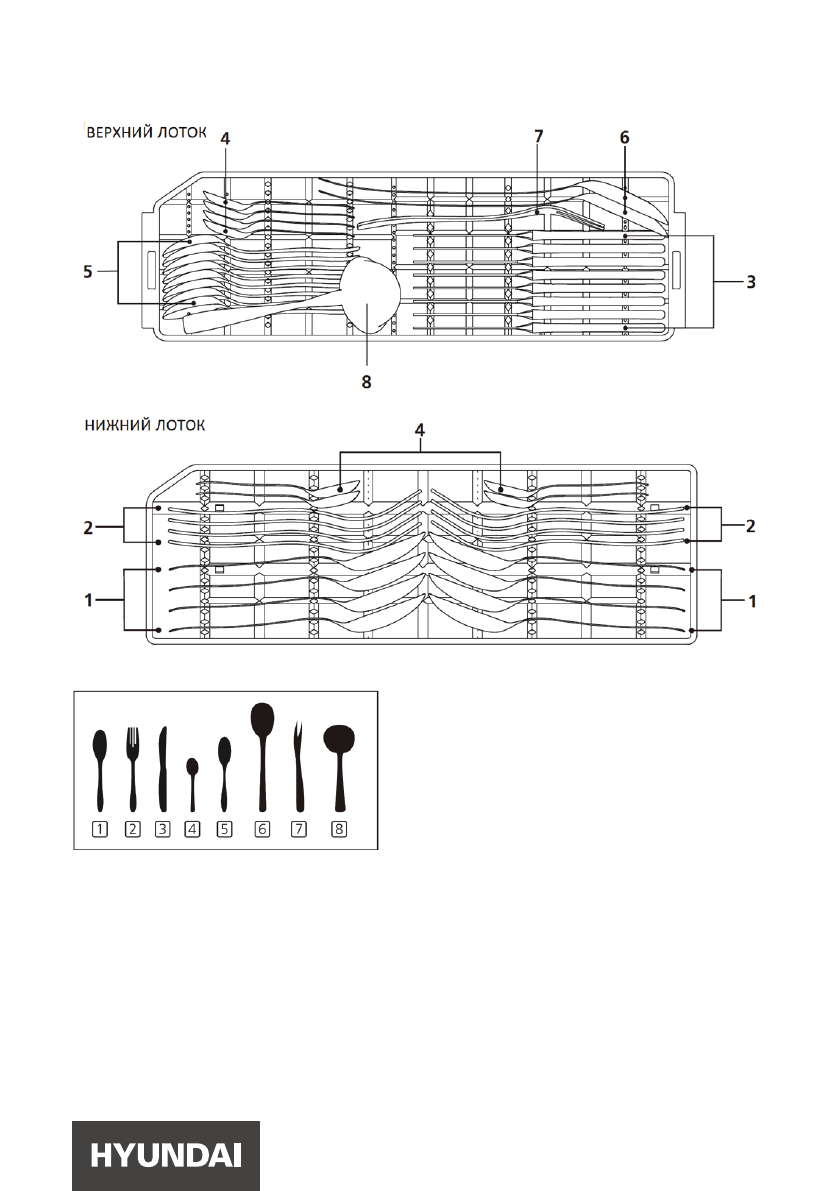 ВЕРХНИЙ ЛОТОК

4
7
6
5
3
8

НИЖНИЙ ЛОТОК

4
2
2
1
1

1 2 3 4 5 6 7 8

HYUNDAI