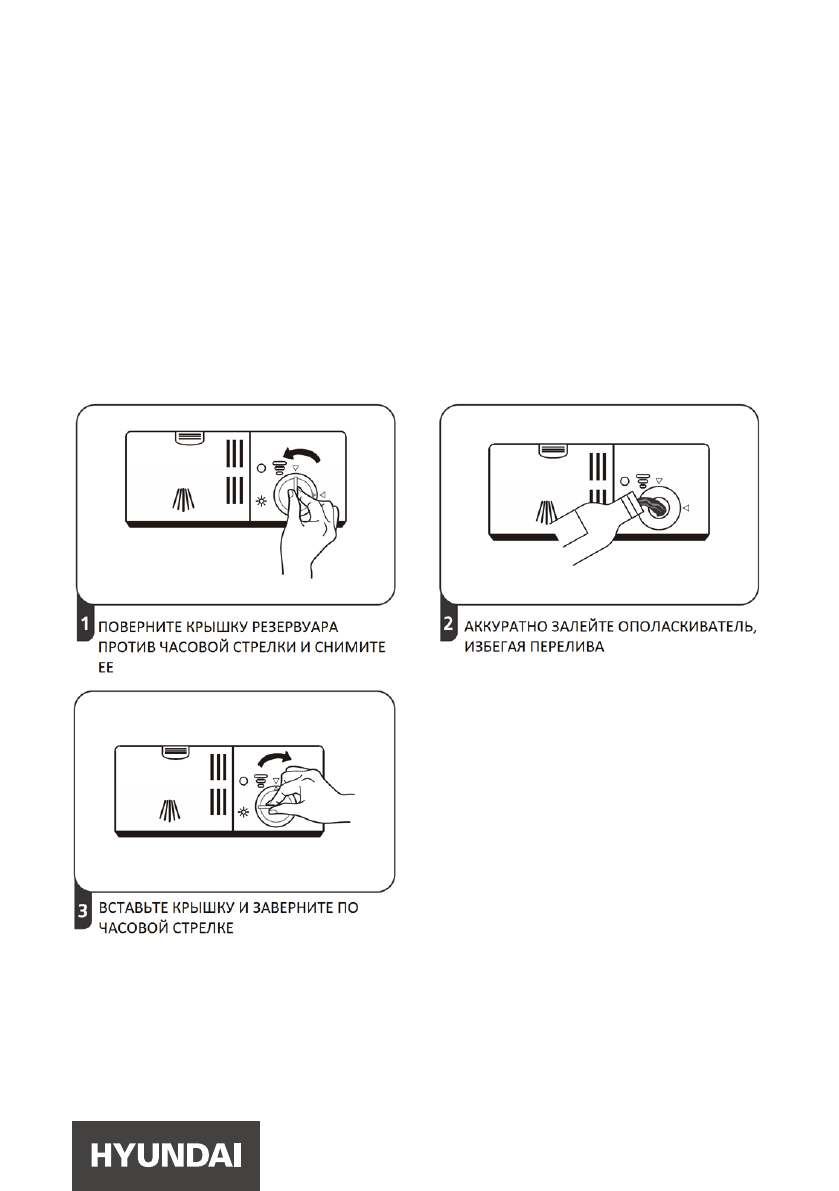 1 ПОВЕРНИТЕ КРЫШКУ РЕЗЕРВУАРА ПРОТИВ ЧАСОВОЙ СТРЕЛКИ И СНИМИТЕ ЕЕ

2 АККУРАТНО ЗАЛЕЙТЕ ОПОЛАСКИВАТЕЛЬ, ИЗБЕГАЯ ПЕРЕЛИВА

3 ВСТАВЬТЕ КРЫШКУ И ЗАВЕРНИТЕ ПО ЧАСОВОЙ СТРЕЛКЕ

HYUNDAI