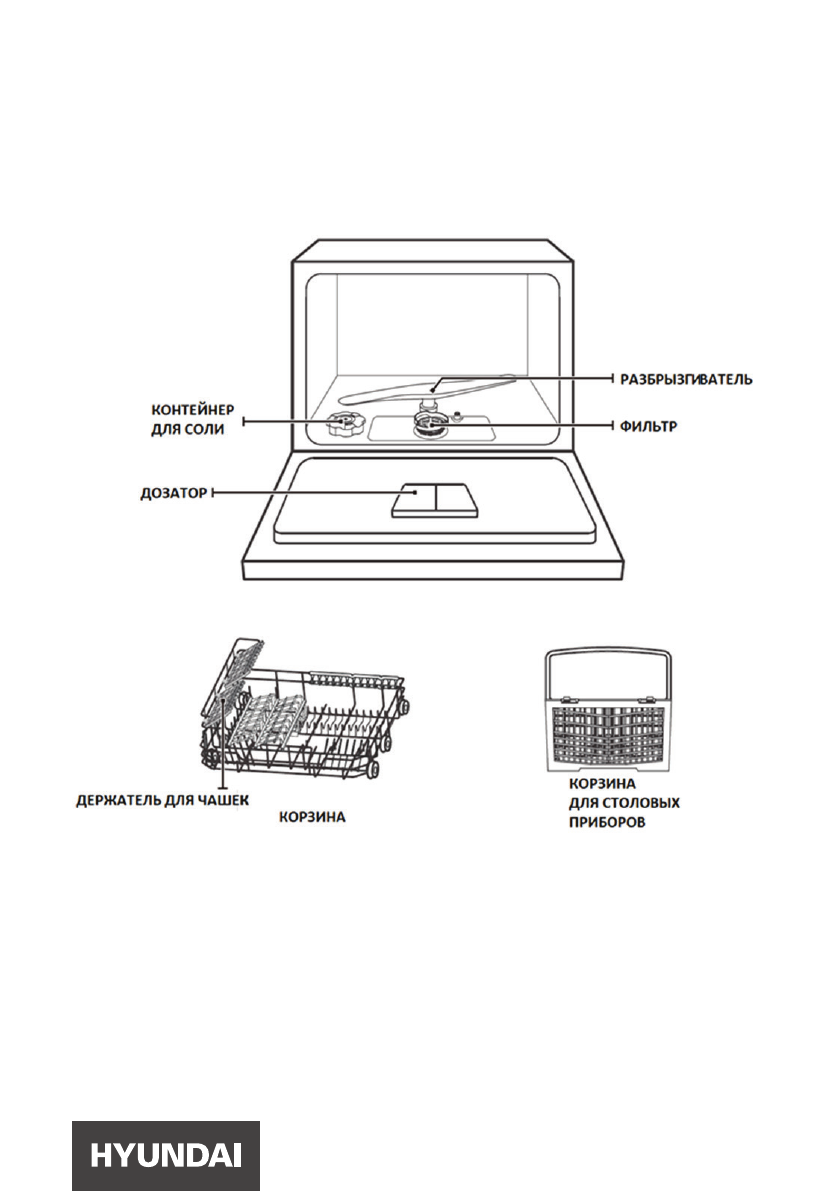 РАЗБРЫЗГИВАТЕЛЬ

КОНТЕЙНЕР ДЛЯ СОЛИ

ФИЛЬТР

ДОЗАТОР

ДЕРЖАТЕЛЬ ДЛЯ ЧАШЕК

КОРЗИНА

КОРЗИНА ДЛЯ СТОЛОВЫХ ПРИБОРОВ

HYUNDAI