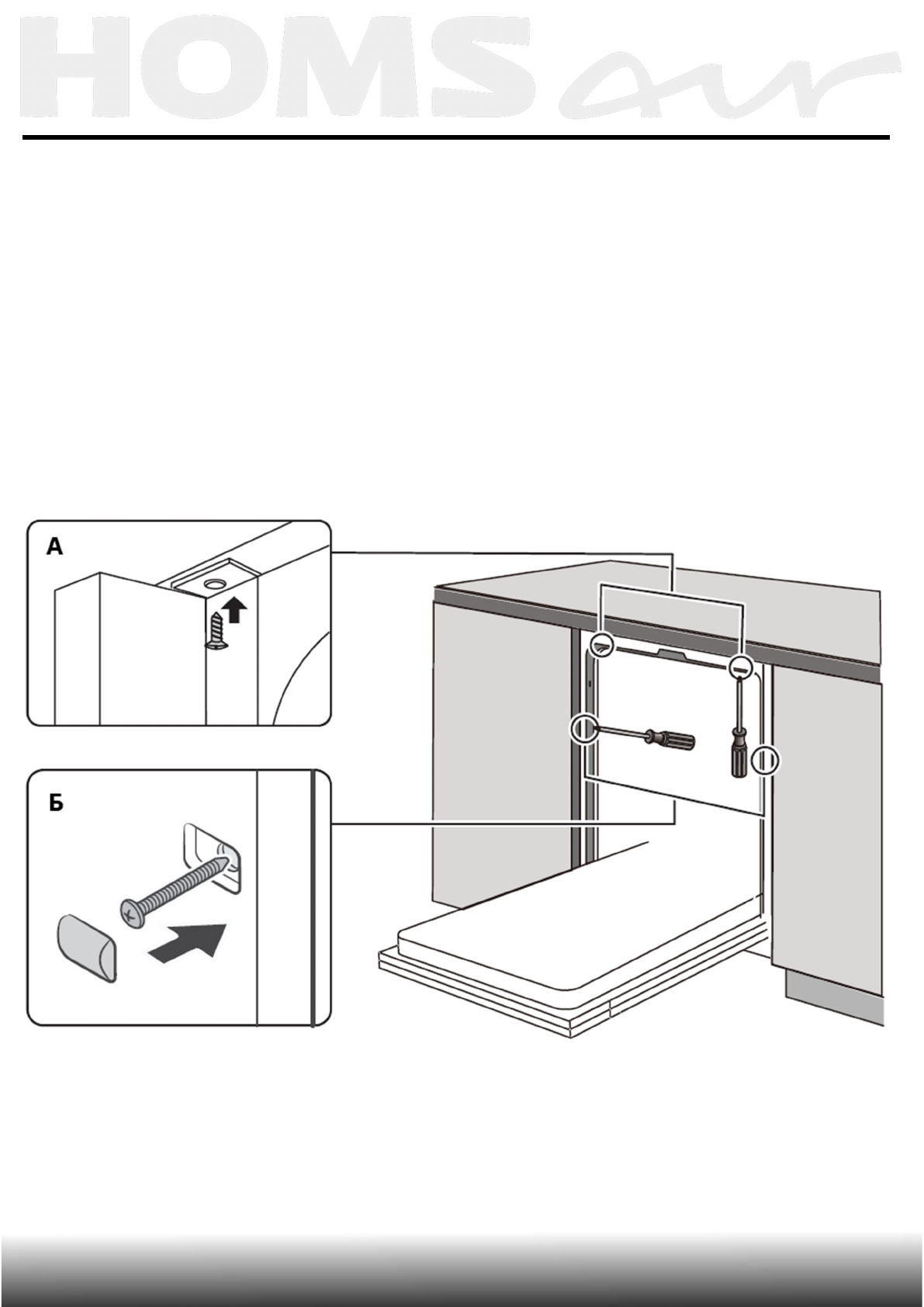 HOMSair

А

Б