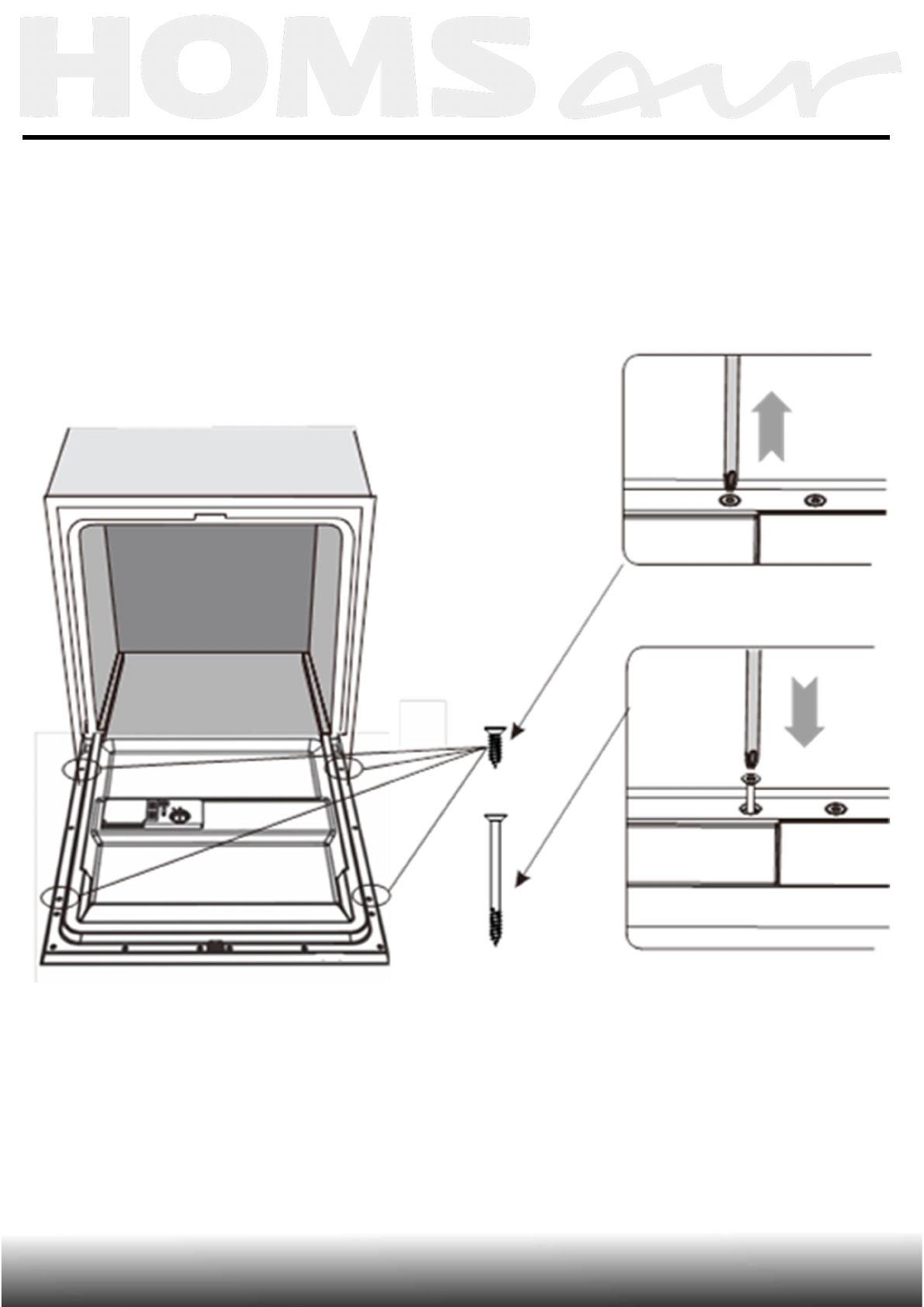 HOMSair