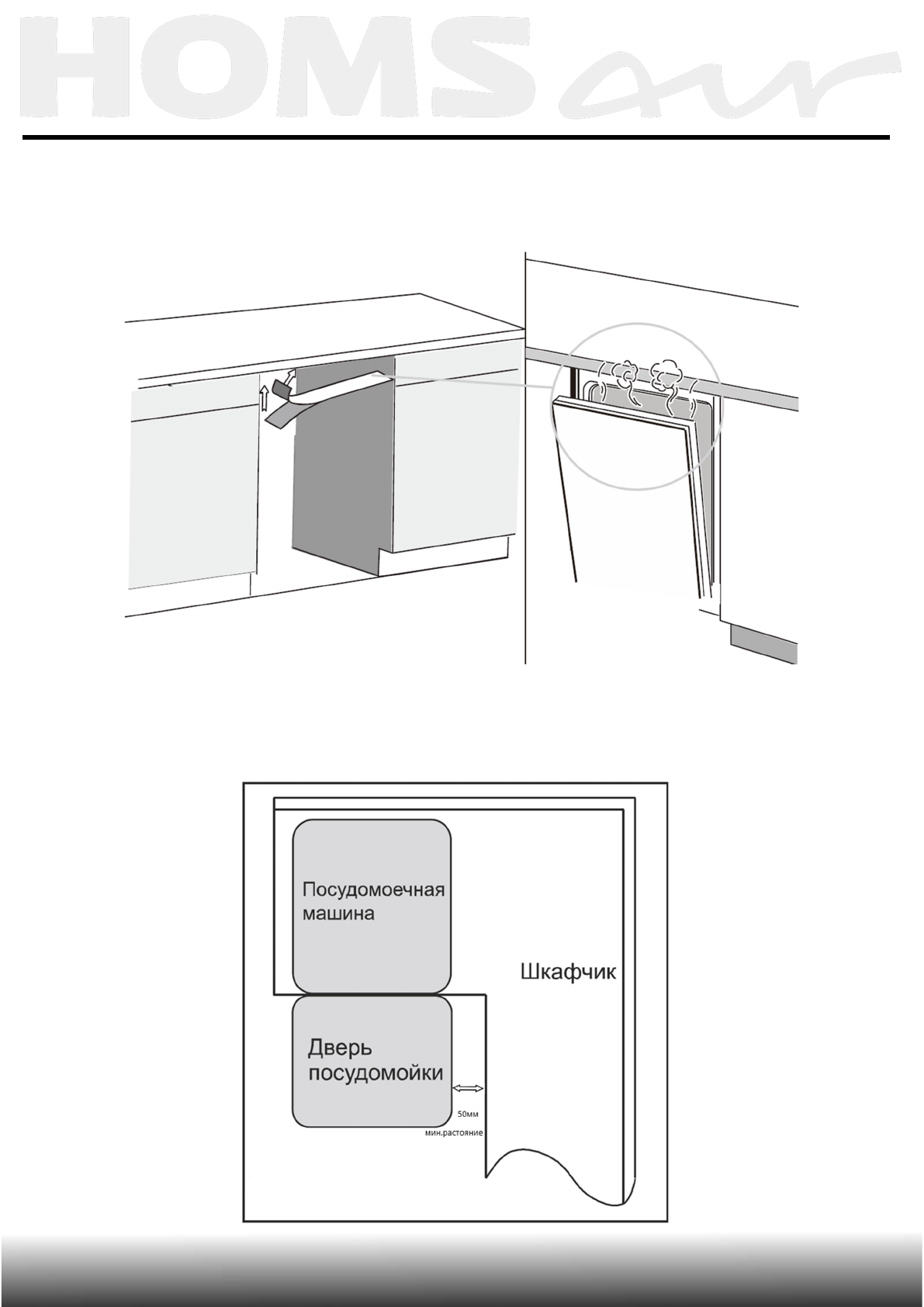 HOMSair

Посудомоечная машина

Шкафчик

Дверь посудомойки

50мм
мин.растояние