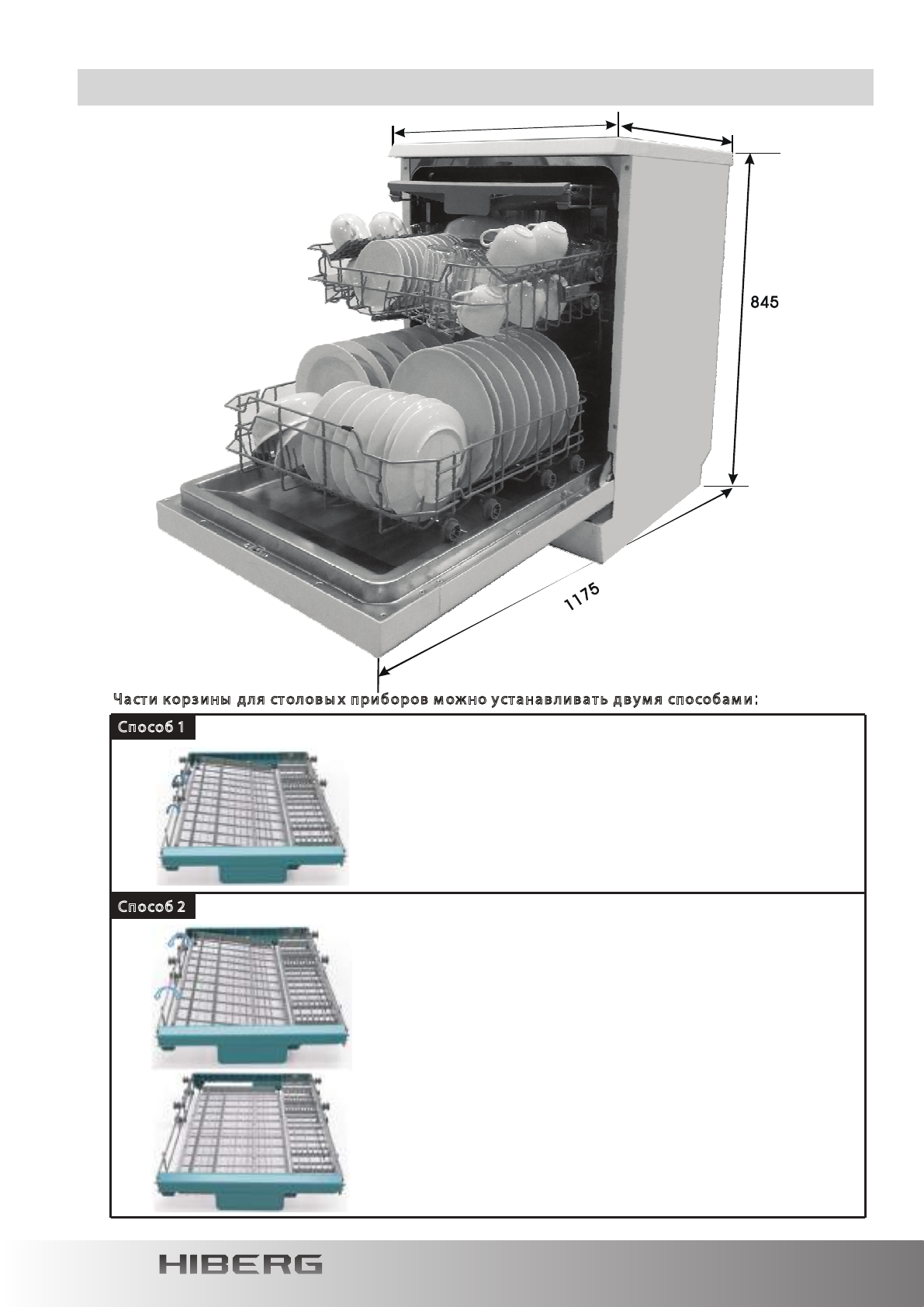 845

1175

Части корзины для столовых приборов можно устанавливать двумя способами:

Способ 1

Способ 2

HIBERG