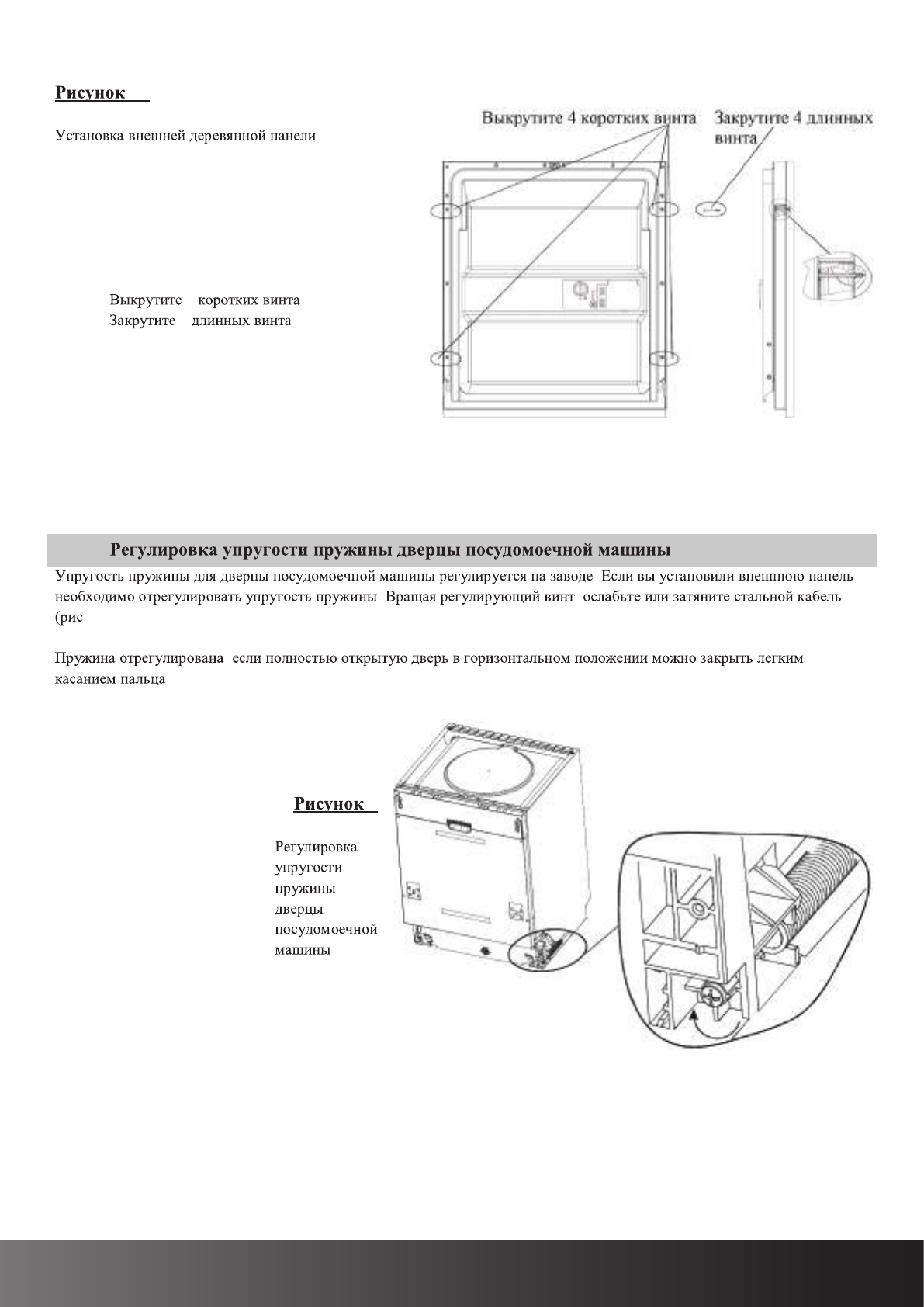 Рисунок

Установка внешней деревянной панели

Выкрутите коротких винта
Закрутите длинных винта

Выкрутите 4 коротких винта

Закрутите 4 длинных винта

Регулировка упругости пружины дверцы посудомоечной машины

Упругость пружины для дверцы посудомоечной машины регулируется на заводе Если вы установили внешнюю панель необходимо отрегулировать упругость пружины Вращая регулирующий винт ослабьте или затяните стальной кабель (рис

Пружина отрегулирована если полностью открытую дверь в горизонтальном положении можно закрыть легким касанием пальца

Рисунок

Регулировка упругости пружины дверцы посудомоечной машины